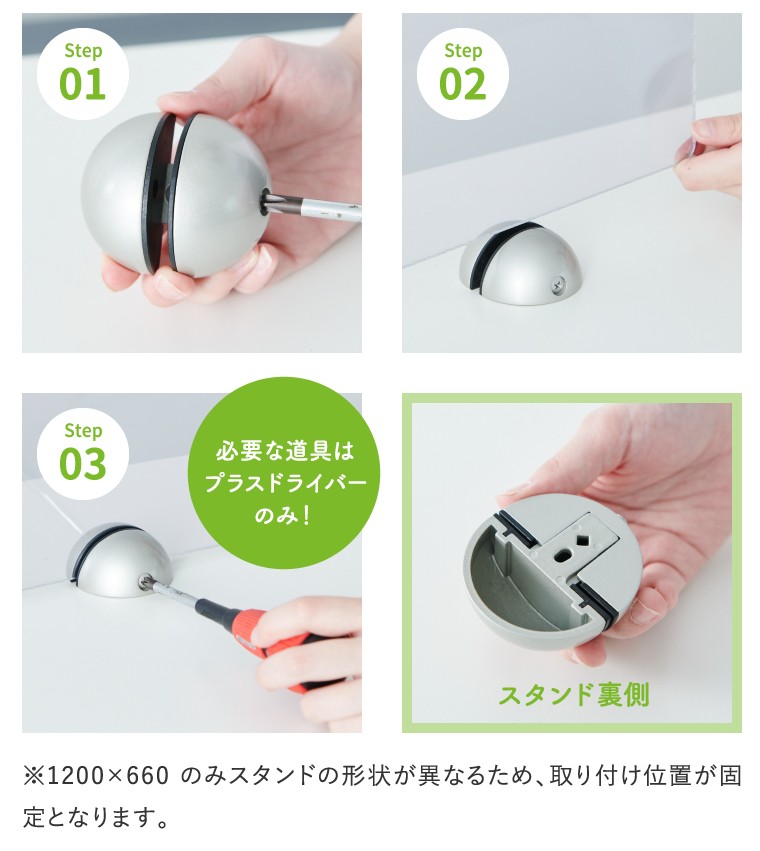 Step
01

Step
02

Step
03

必要な道具は
プラスドライバー
のみ！

スタンド裏側

※1200×660 のみスタンドの形状が異なるため、取り付け位置が固定となります。