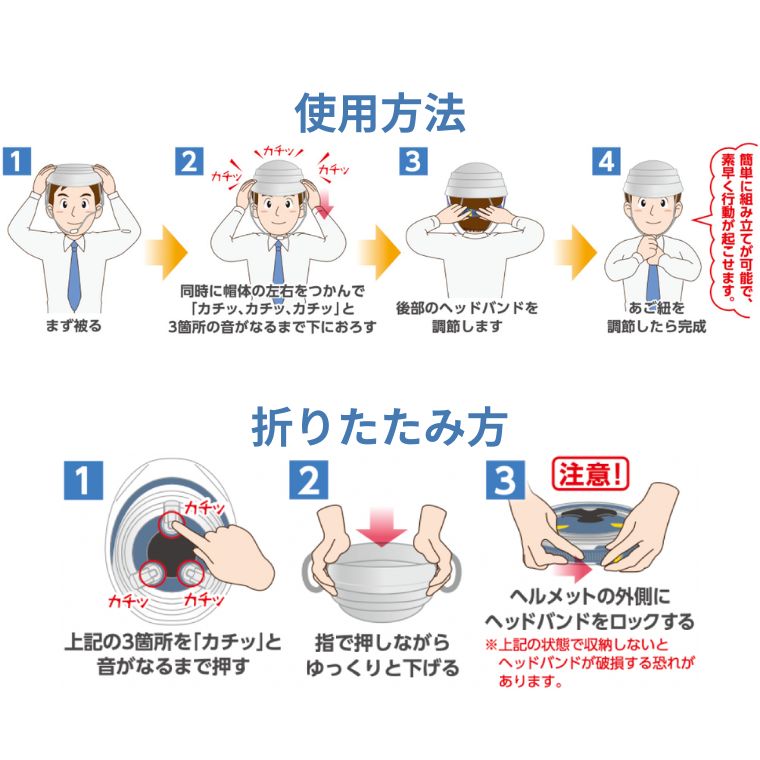 使用方法

1
まず被る

2
カチッ
カチッ
カチッ
同時に帽体の左右をつかんで「カチッ、カチッ、カチッ」と3箇所の音がなるまで下におろす

3
後部のヘッドバンドを調節します

4
あご紐を調節したら完成

簡単に組み立てが可能で、素早く行動が起こせます。

折りたたみ方

1
カチッ
カチッ
カチッ
上記の3箇所を「カチッ」と音がなるまで押す

2
指で押しながらゆっくりと下げる

3
注意!
ヘルメットの外側にヘッドバンドをロックする
※上記の状態で収納しないとヘッドバンドが破損する恐れがあります。