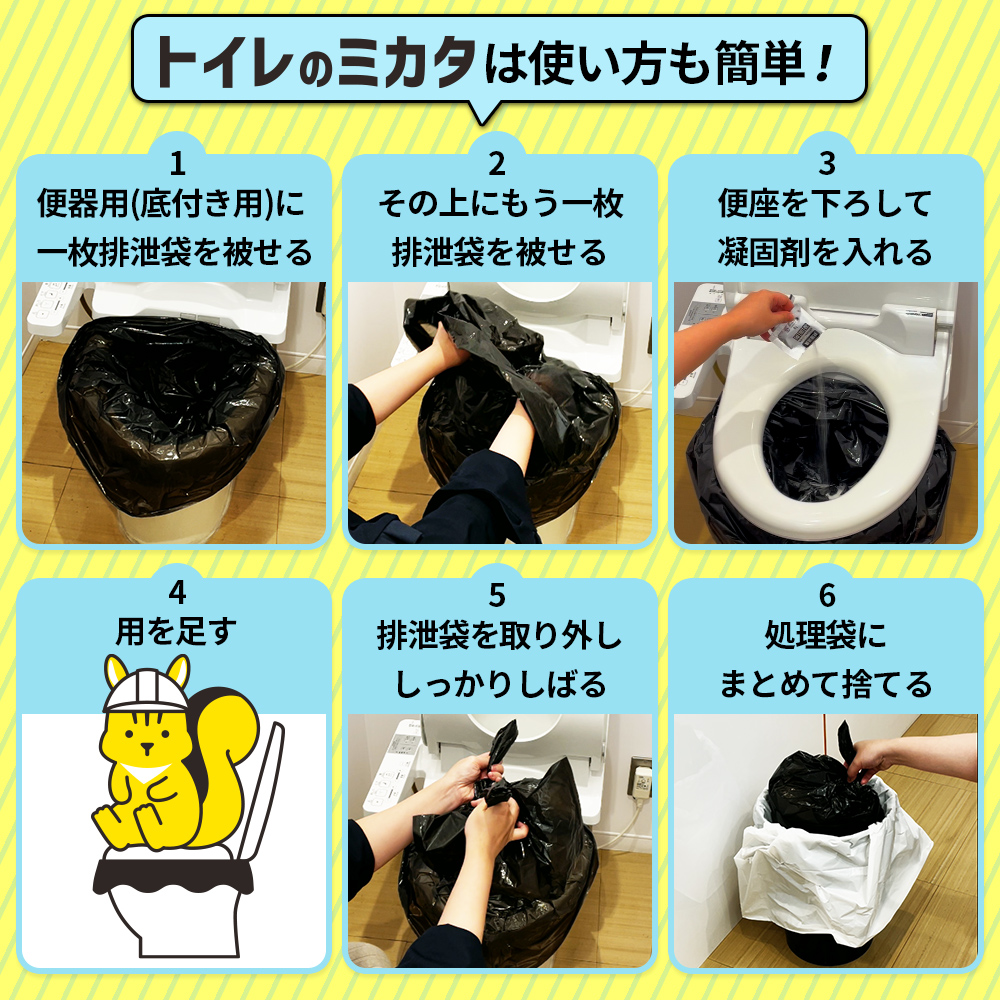 トイレのミカタは使い方も簡単！

1
便器用(底付き用)に一枚排泄袋を被せる

2
その上にもう一枚排泄袋を被せる

3
便座を下ろして凝固剤を入れる

4
用を足す

5
排泄袋を取り外ししっかりしばる

6
処理袋にまとめて捨てる