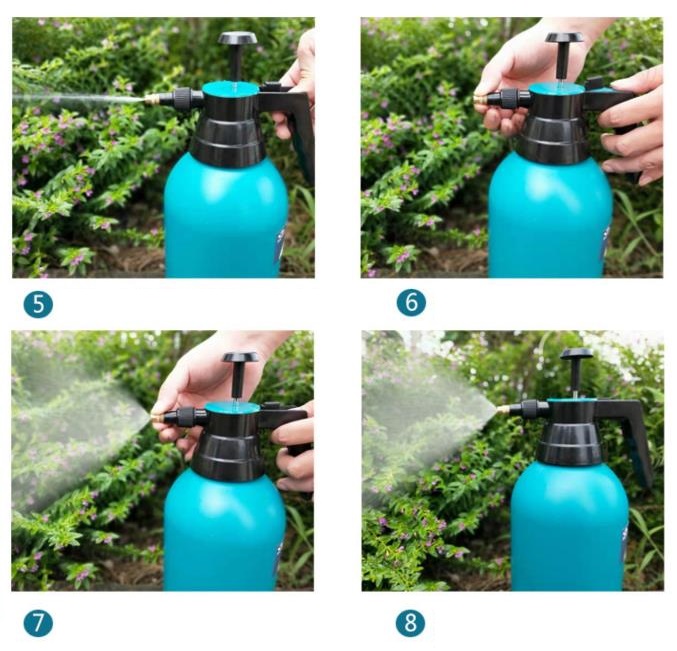 5

6

7

8