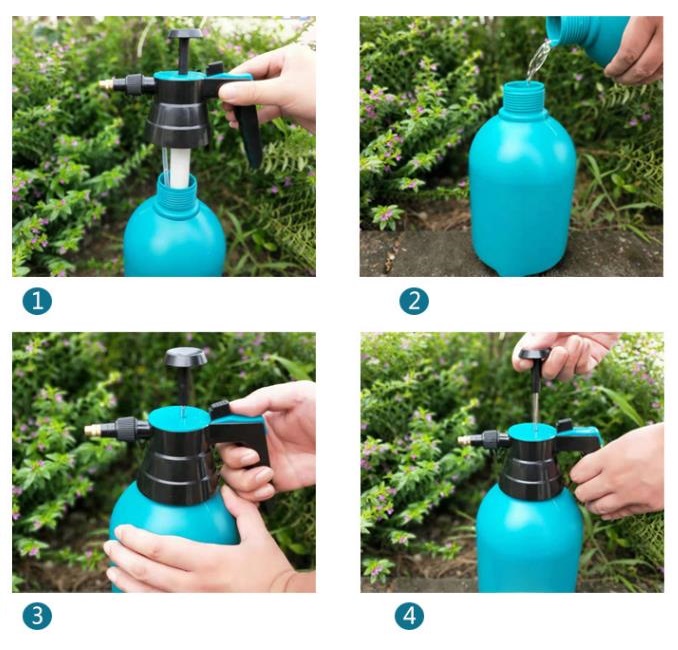 1

2

3

4