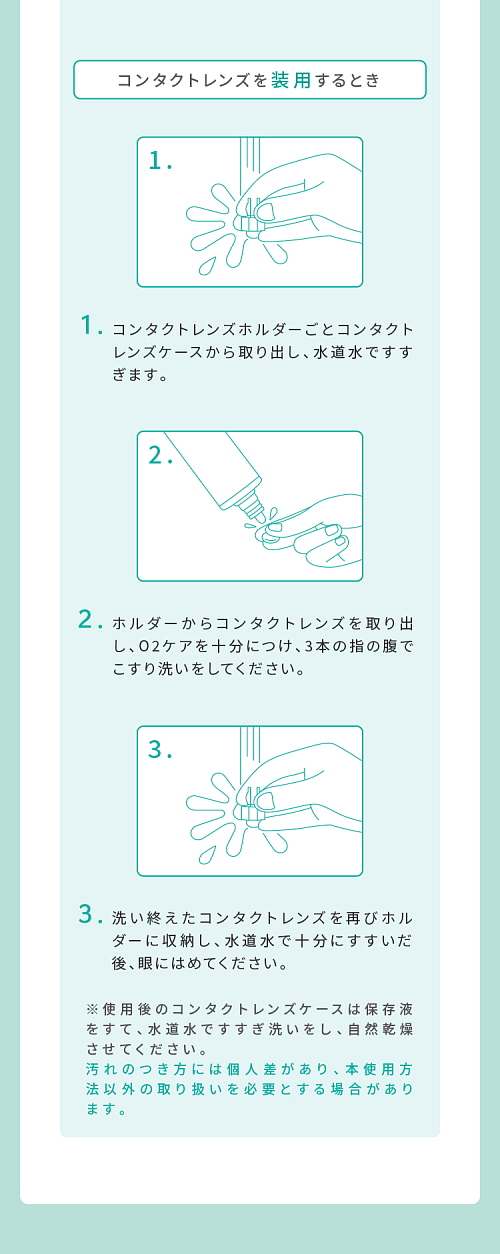 コンタクトレンズを装用するとき

1.

1. コンタクトレンズホルダーごとコンタクトレンズケースから取り出し、水道水ですすぎます。

2.

2. ホルダーからコンタクトレンズを取り出し、O2ケアを十分につけ、3本の指の腹でこすり洗いをしてください。

3.

3. 洗い終えたコンタクトレンズを再びホルダーに収納し、水道水で十分にすすいだ後、眼にはめてください。

※使用後のコンタクトレンズケースは保存液をすて、水道水ですすぎ洗いをし、自然乾燥させてください。
汚れのつき方には個人差があり、本使用方法以外の取り扱いを必要とする場合があります。