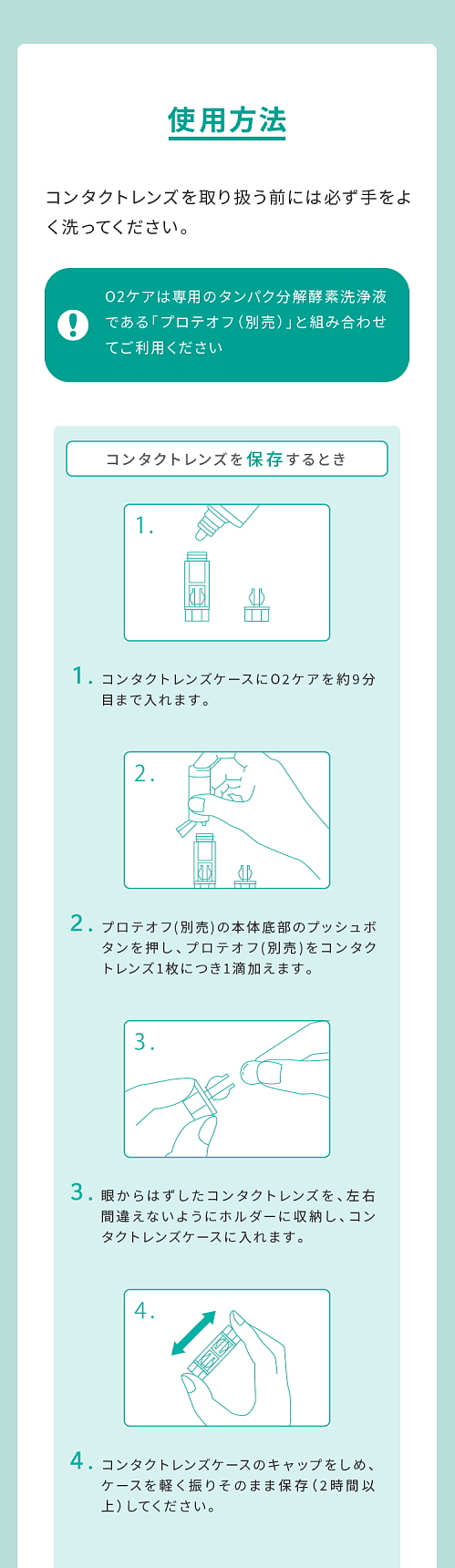 使用方法

コンタクトレンズを取り扱う前には必ず手をよく洗ってください。

O2ケアは専用のタンパク分解酵素洗浄液である「プロテオフ（別売）」と組み合わせてご利用ください

コンタクトレンズを保存するとき

1.

1. コンタクトレンズケースにO2ケアを約9分目まで入れます。

2.

2. プロテオフ(別売)の本体底部のプッシュボタンを押し、プロテオフ(別売)をコンタクトレンズ1枚につき1滴加えます。

3.

3. 眼からはずしたコンタクトレンズを、左右間違えないようにホルダーに収納し、コンタクトレンズケースに入れます。

4.

4. コンタクトレンズケースのキャップをしめ、ケースを軽く振りそのまま保存（2時間以上）してください。