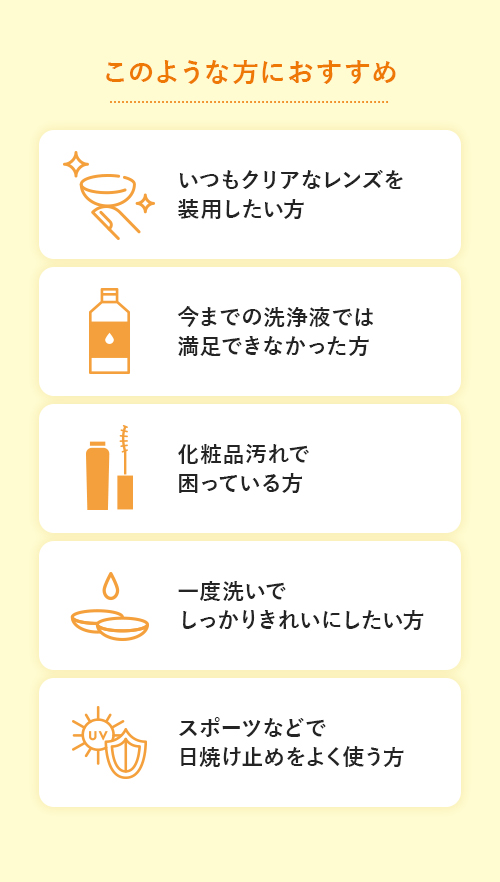 このような方におすすめ

いつもクリアなレンズを
装用したい方

今までの洗浄液では
満足できなかった方

化粧品汚れで
困っている方

一度洗いで
しっかりきれいにしたい方

UV

スポーツなどで
日焼け止めをよく使う方