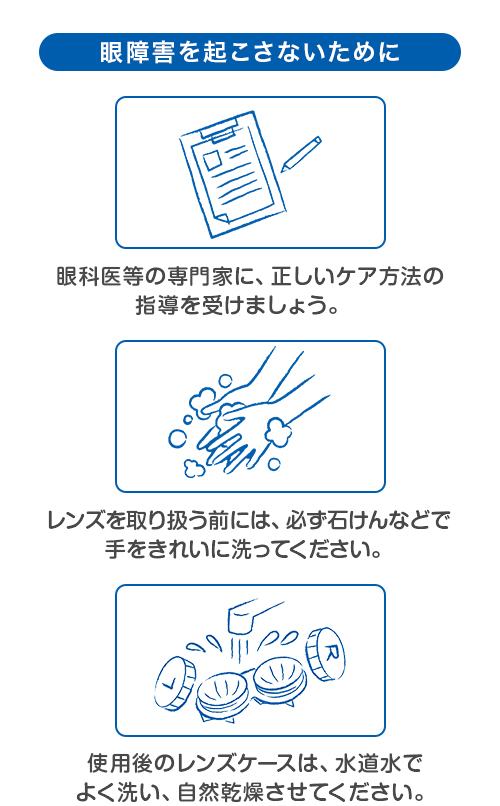 眼障害を起こさないために

眼科医等の専門家に、正しいケア方法の指導を受けましょう。

レンズを取り扱う前には、必ず石けんなどで手をきれいに洗ってください。

L

R

使用後のレンズケースは、水道水でよく洗い、自然乾燥させてください。