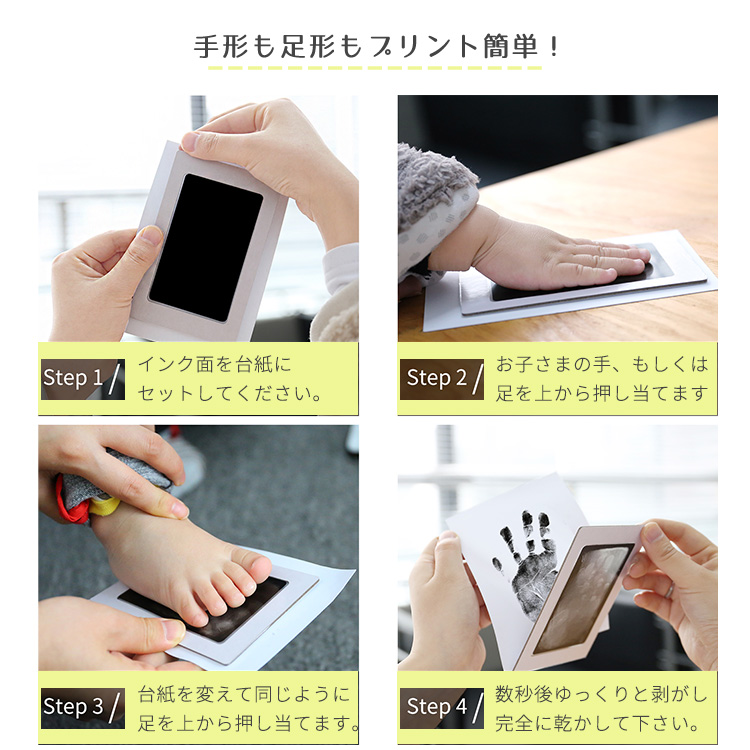 手形も足形もプリント簡単！

Step 1 / インク面を台紙にセットしてください。

Step 2 / お子さまの手、もしくは足を上から押し当てます

Step 3 / 台紙を変えて同じように足を上から押し当てます。

Step 4 / 数秒後ゆっくりと剥がし完全に乾かして下さい。