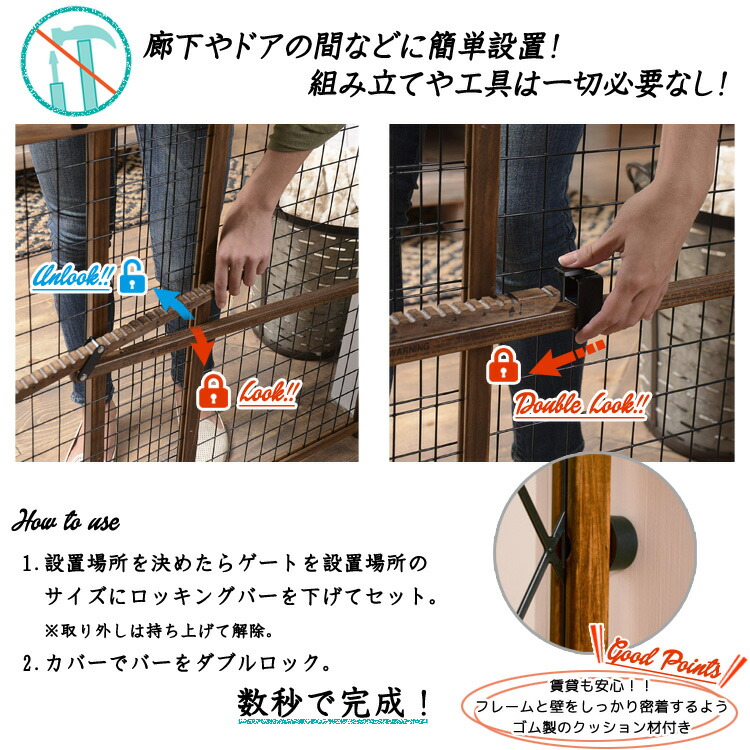 廊下やドアの間などに簡単設置！
組み立てや工具は一切必要なし！

Unlook!!

Look!!

WARNING

Double Look!!

How to use

1. 設置場所を決めたらゲートを設置場所のサイズにロッキングバーを下げてセット。
※取り外しは持ち上げて解除。

2. カバーでバーをダブルロック。

数秒で完成！

Good Points

賃貸も安心！！
フレームと壁をしっかり密着するよう
ゴム製のクッション材付き