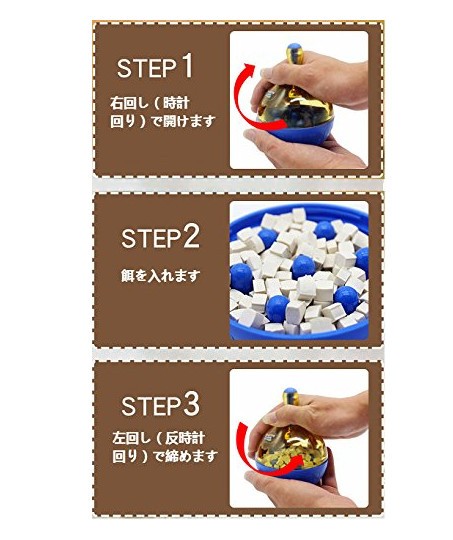 STEP1

右回し（時計回り）で開けます

STEP2

餌を入れます

STEP3

左回し（反時計回り）で締めます