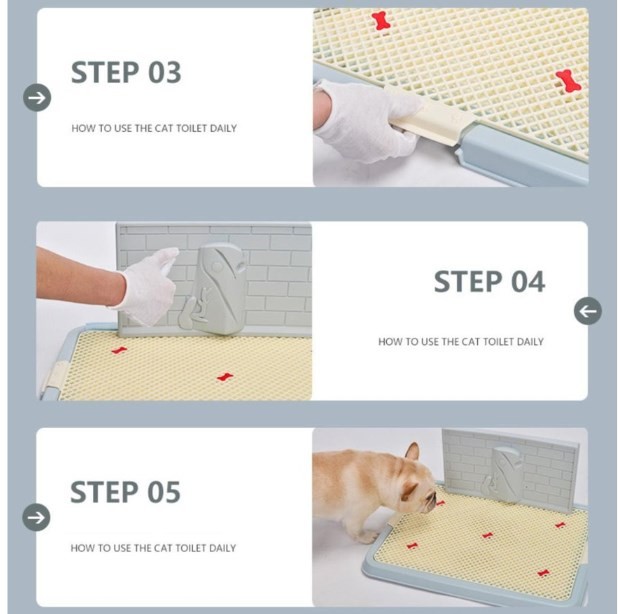 STEP 03

HOW TO USE THE CAT TOILET DAILY

STEP 04

HOW TO USE THE CAT TOILET DAILY

STEP 05

HOW TO USE THE CAT TOILET DAILY