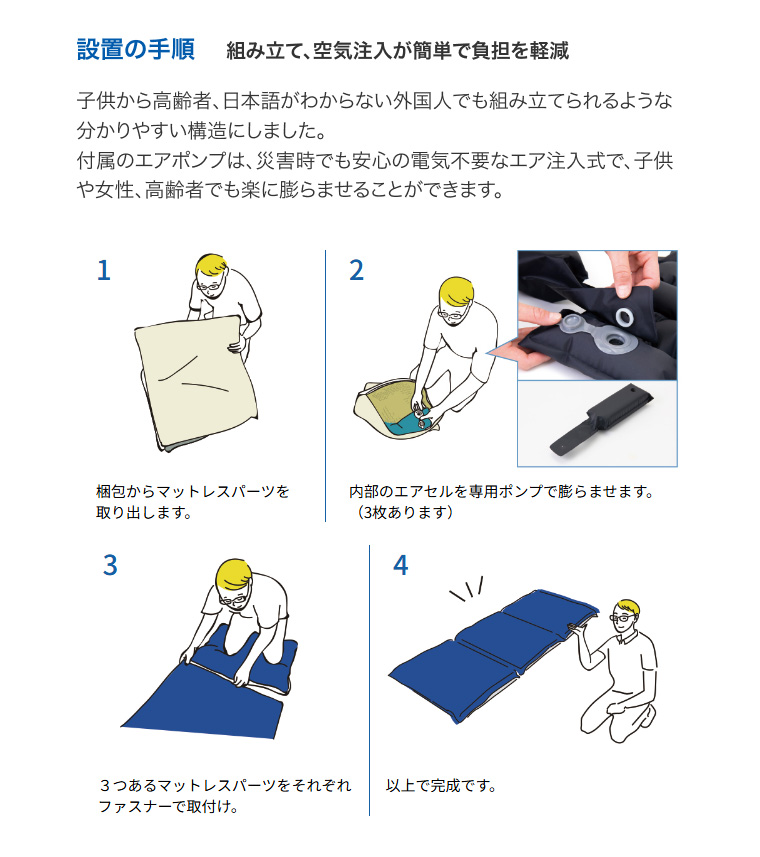 設置の手順　組み立て、空気注入が簡単で負担を軽減

子供から高齢者、日本語がわからない外国人でも組み立てられるような分かりやすい構造にしました。
付属のエアポンプは、災害時でも安心の電気不要なエア注入式で、子供や女性、高齢者でも楽に膨らませることができます。

1

梱包からマットレスパーツを取り出します。

2

内部のエアセルを専用ポンプで膨らませます。（3枚あります）

3

３つあるマットレスパーツをそれぞれファスナーで取付け。

4

以上で完成です。