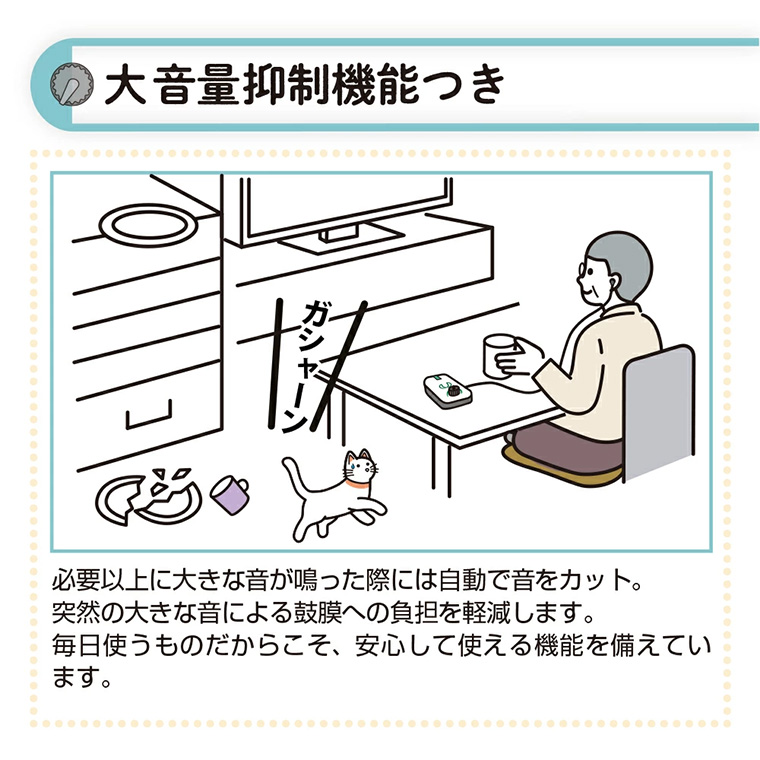 大音量抑制機能つき

ガシャーン

必要以上に大きな音が鳴った際には自動で音をカット。
突然の大きな音による鼓膜への負担を軽減します。
毎日使うものだからこそ、安心して使える機能を備えています。