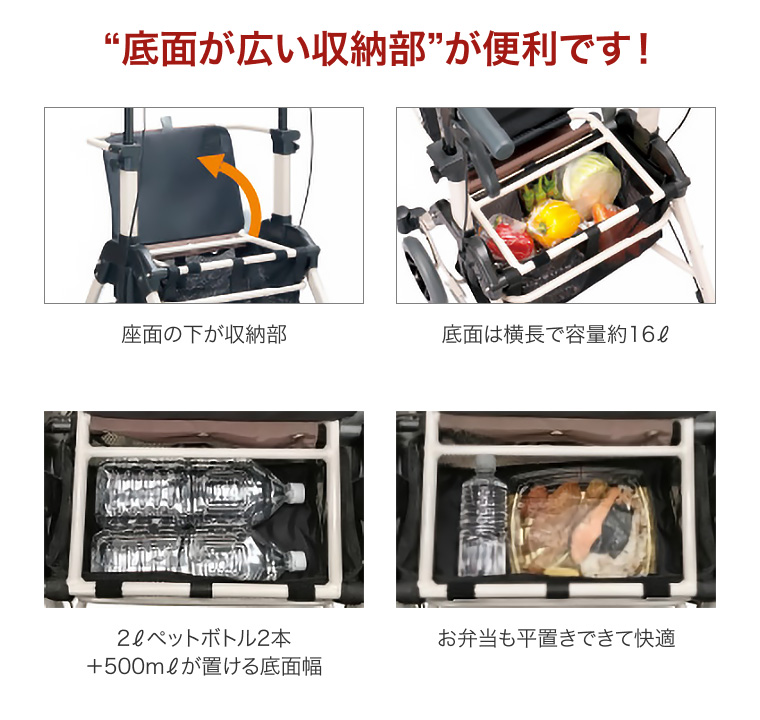 “底面が広い収納部”が便利です！

座面の下が収納部

底面は横長で容量約16ℓ

2ℓペットボトル2本
＋500mℓが置ける底面幅

お弁当も平置きできて快適