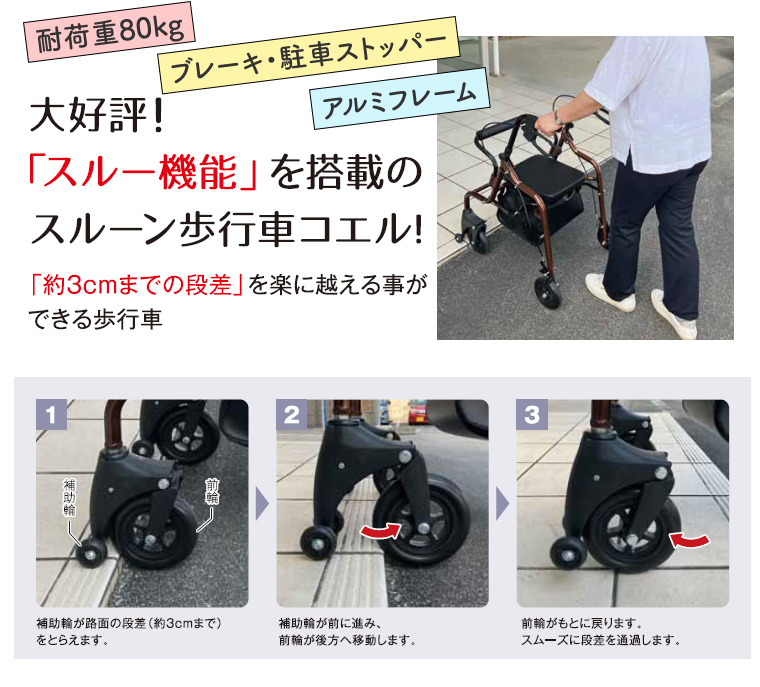 耐荷重80kg

ブレーキ・駐車ストッパー

アルミフレーム

大好評!
「スルー機能」を搭載の
スルーン歩行車コエル!

「約3cmまでの段差」を楽に越える事ができる歩行車

1

補助輪

前輪

補助輪が路面の段差(約3cmまで)をとらえます。

2

補助輪が前に進み、
前輪が後方へ移動します。

3

前輪がもとに戻ります。
スムーズに段差を通過します。