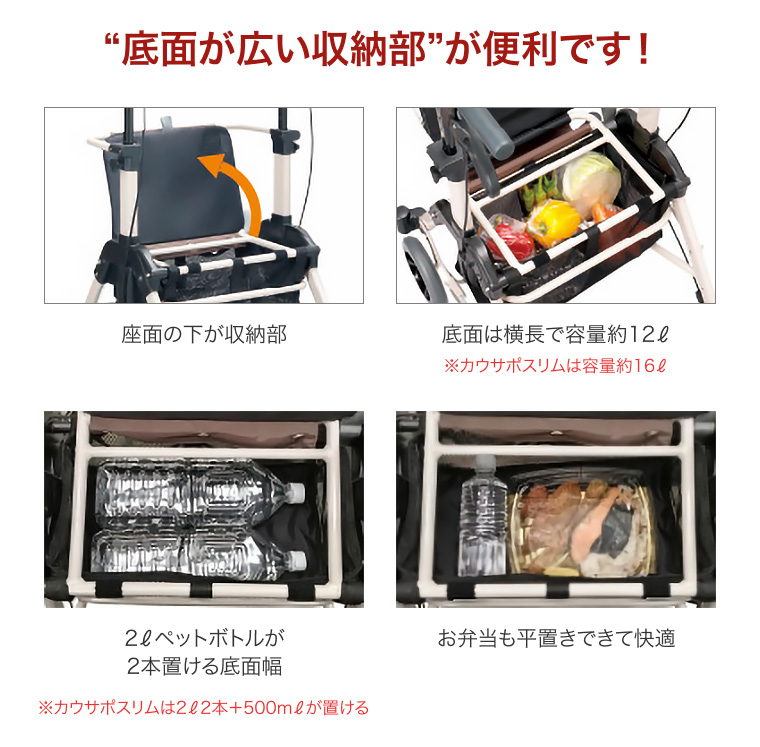 “底面が広い収納部”が便利です！

座面の下が収納部

底面は横長で容量約12ℓ
※カウサポスリムは容量約16ℓ

2ℓペットボトルが
2本置ける底面幅

※カウサポスリムは2ℓ2本＋500mℓが置ける

お弁当も平置きできて快適