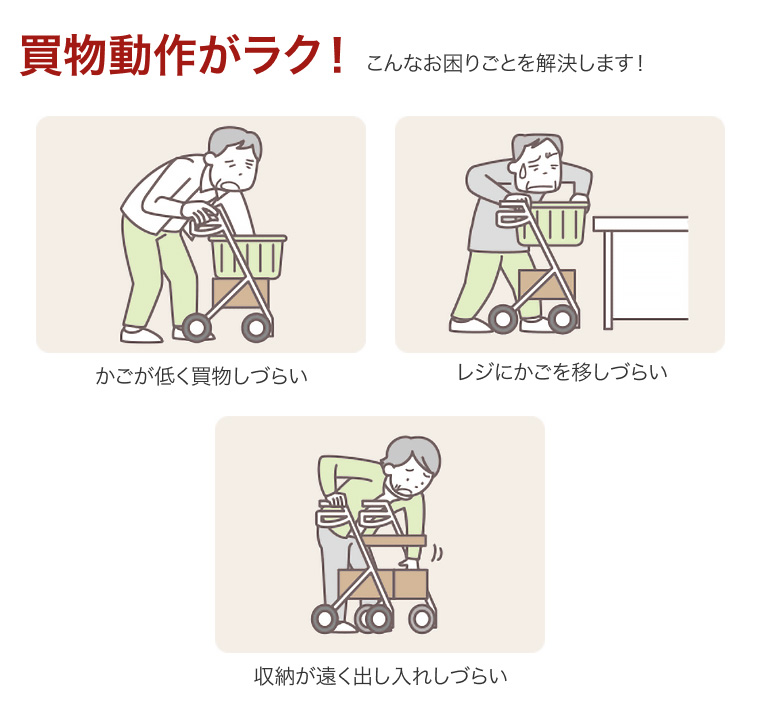 買物動作がラク！ こんなお困りごとを解決します！

かごが低く買物しづらい

レジにかごを移しづらい

収納が遠く出し入れしづらい