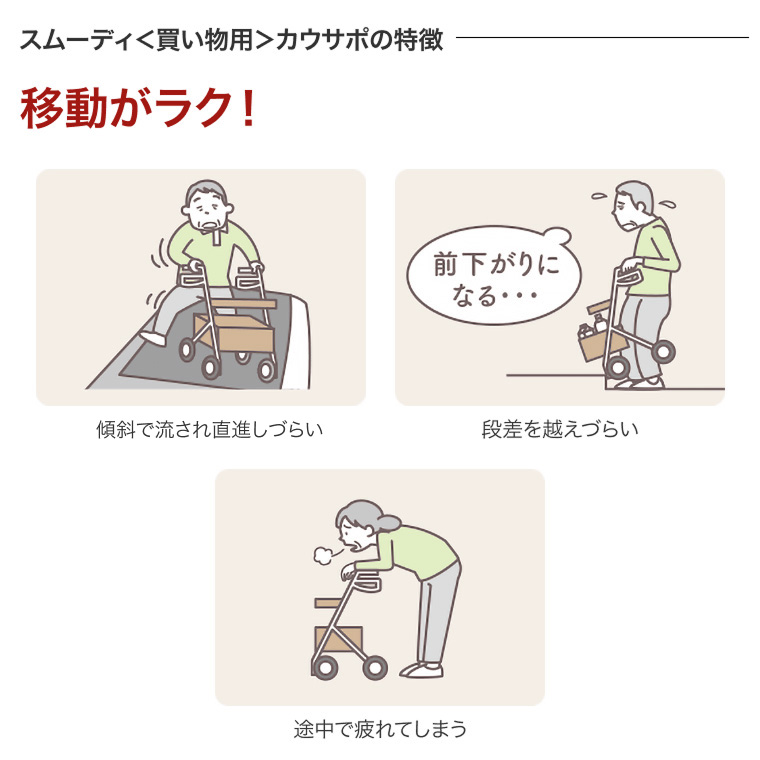 スムーディ<買い物用>カウサポの特徴

移動がラク！

傾斜で流され直進しづらい

前下がりになる・・・

段差を越えづらい

途中で疲れてしまう