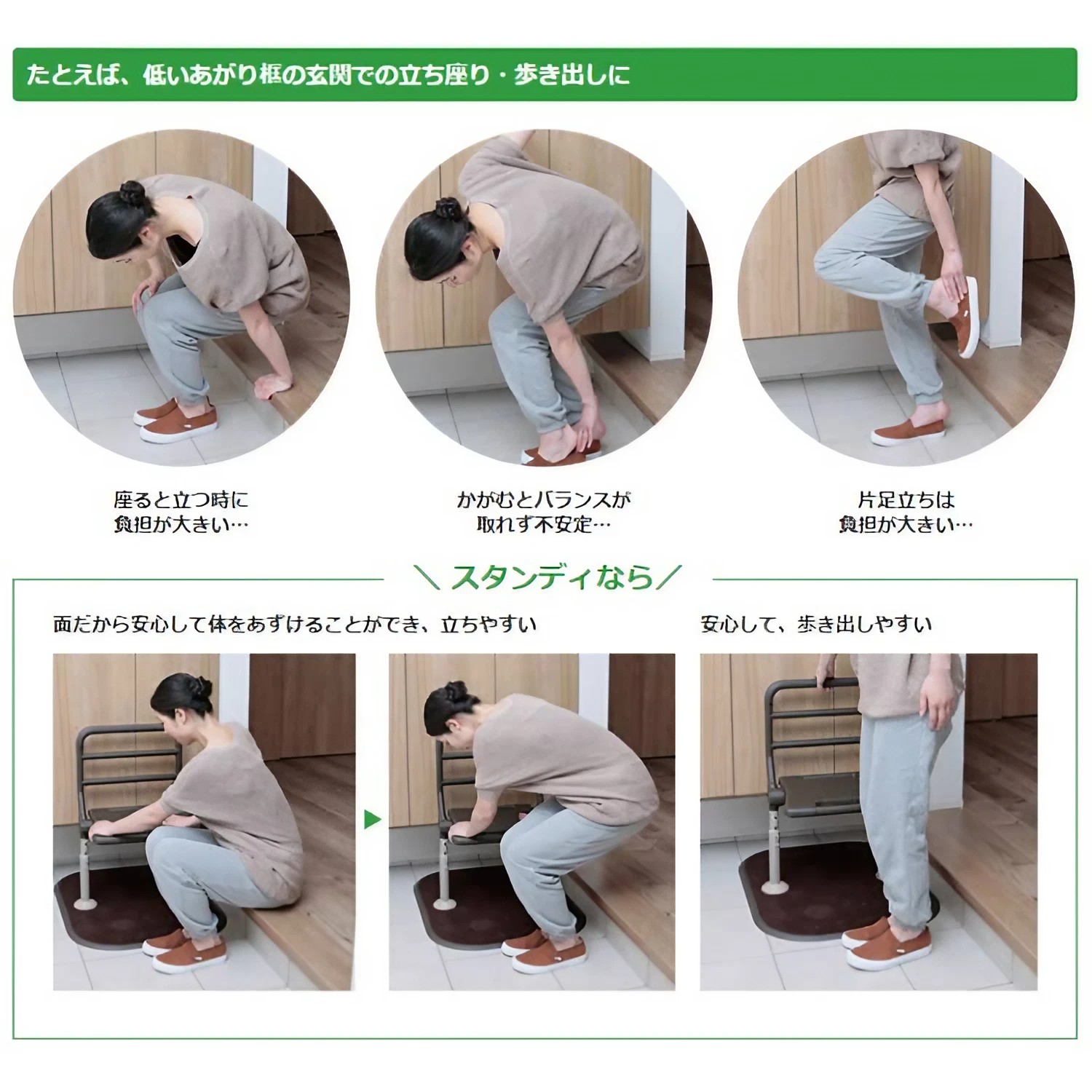 たとえば、低いあがり框の玄関での立ち座り・歩き出しに

座ると立つ時に
負担が大きい…

かがむとバランスが
取れず不安定…

片足立ちは
負担が大きい…

＼スタンディなら／

面だから安心して体をあずけることができ、立ちやすい

安心して、歩き出しやすい