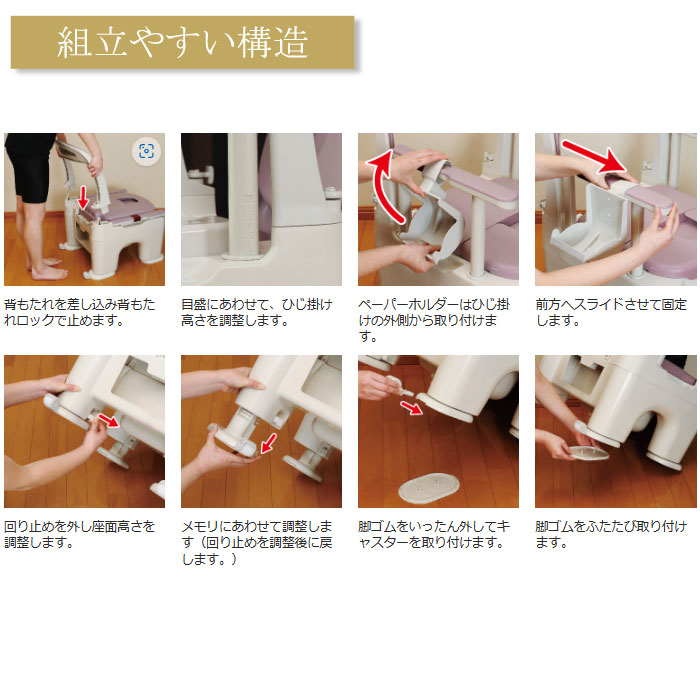 組立やすい構造

背もたれを差し込み背もたれロックで止めます。

目盛にあわせて、ひじ掛け高さを調整します。

ペーパーホルダーはひじ掛けの外側から取り付けます。

前方へスライドさせて固定します。

回り止めを外し座面高さを調整します。

メモリにあわせて調整します（回り止めを調整後に戻します。）

脚ゴムをいったん外してキャスターを取り付けます。

脚ゴムをふたたび取り付けます。