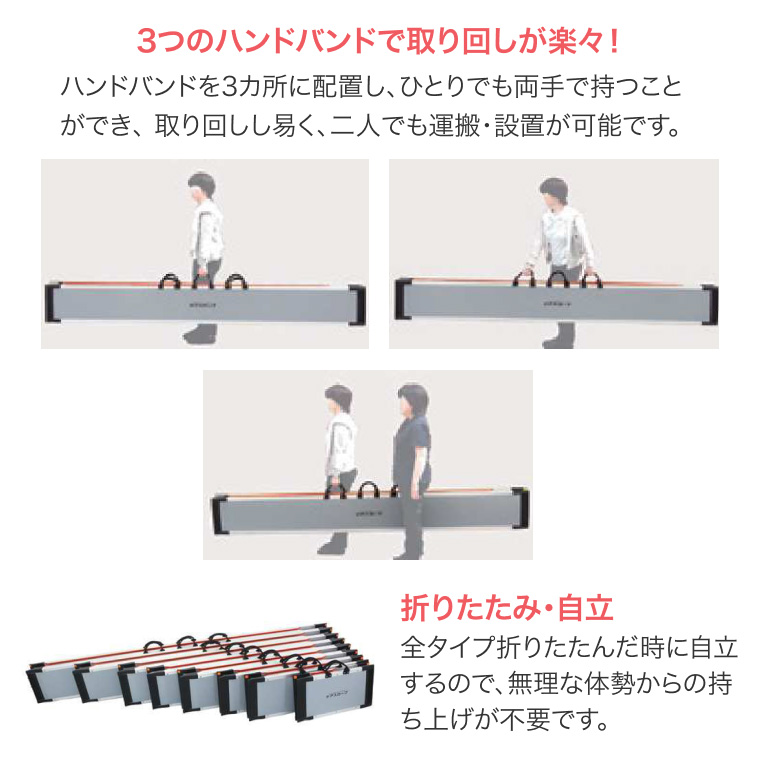 3つのハンドバンドで取り回しが楽々！

ハンドバンドを3カ所に配置し、ひとりでも両手で持つことができ、取り回しし易く、二人でも運搬・設置が可能です。

折りたたみ・自立

全タイプ折りたたんだ時に自立するので、無理な体勢からの持ち上げが不要です。