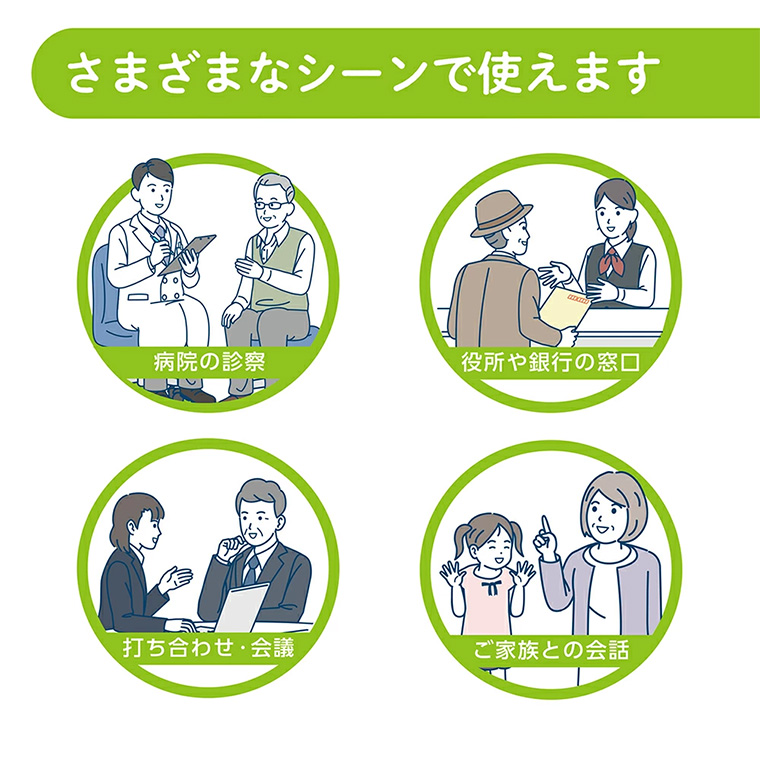 さまざまなシーンで使えます

病院の診察

役所や銀行の窓口

打ち合わせ・会議

ご家族との会話