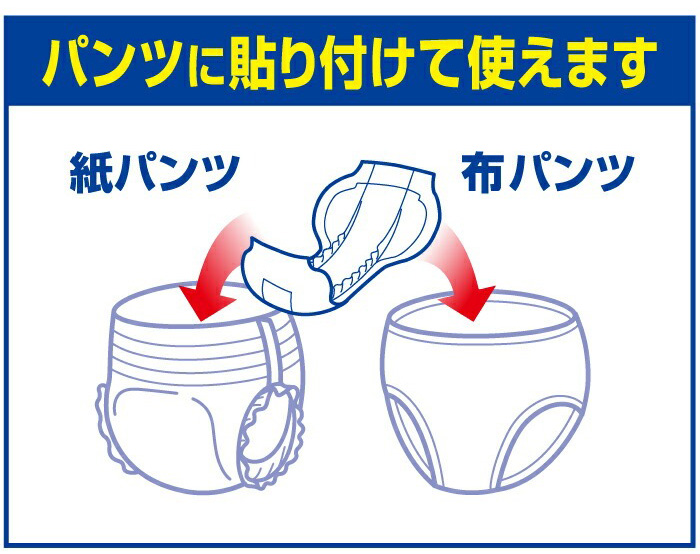 パンツに貼り付けて使えます

紙パンツ

布パンツ