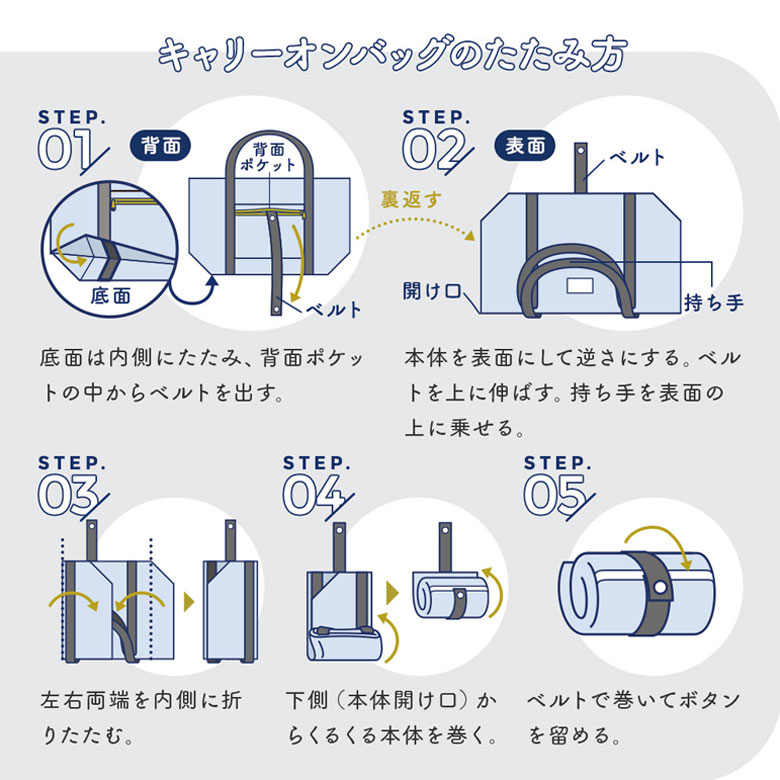 キャリーオンバッグのたたみ方

STEP. 01

背面

背面ポケット

底面

ベルト

底面は内側にたたみ、背面ポケットの中からベルトを出す。

裏返す

STEP. 02

表面

ベルト

開け口

持ち手

本体を表面にして逆さにする。ベルトを上に伸ばす。持ち手を表面の上に乗せる。

STEP. 03

左右両端を内側に折りたたむ。

STEP. 04

下側（本体開け口）からくるくる本体を巻く。

STEP. 05

ベルトで巻いてボタンを留める。