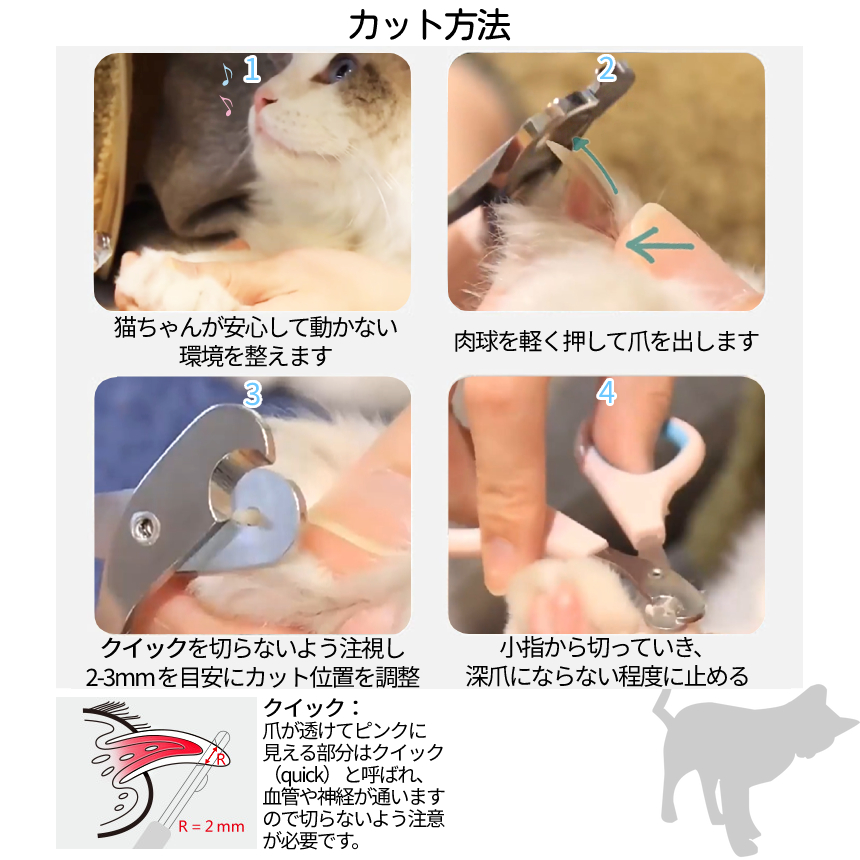 カット方法

1

猫ちゃんが安心して動かない環境を整えます

2

肉球を軽く押して爪を出します

3

クイックを切らないよう注視し2-3mmを目安にカット位置を調整

4

小指から切っていき、深爪にならない程度に止める

R

R = 2 mm

クイック：
爪が透けてピンクに見える部分はクイック（quick）と呼ばれ、血管や神経が通いますので切らないよう注意が必要です。