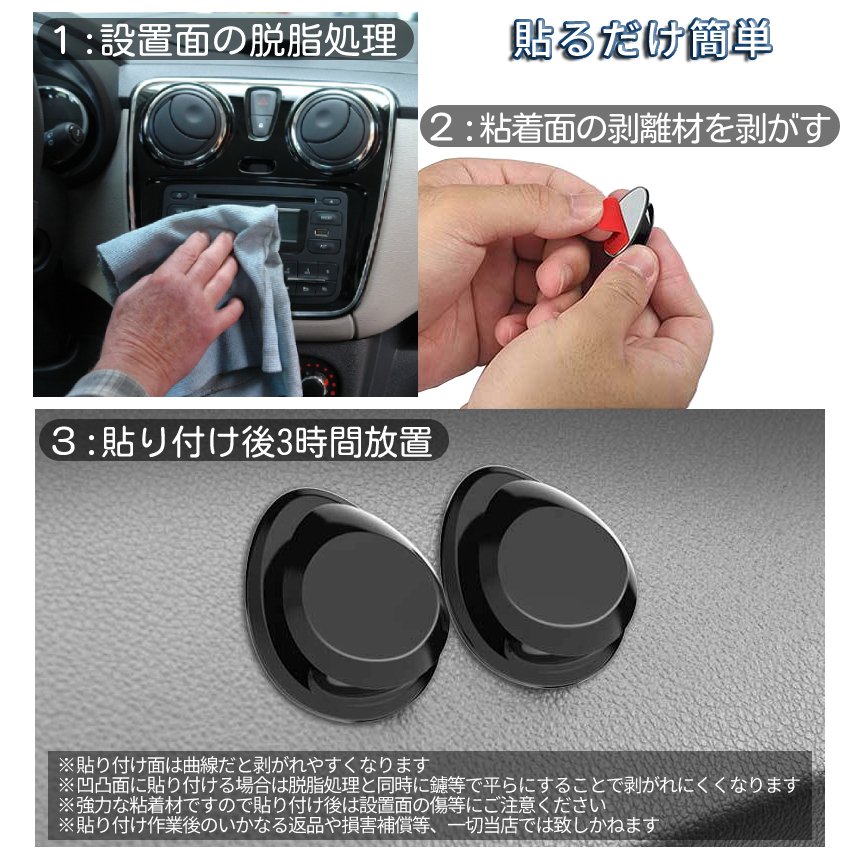 1：設置面の脱脂処理

貼るだけ簡単

2：粘着面の剥離材を剥がす

3：貼り付け後3時間放置

※貼り付け面は曲線だと剥がれやすくなります
※凹凸面に貼り付ける場合は脱脂処理と同時に鑢等で平らにすることで剥がれにくくなります
※強力な粘着材ですので貼り付け後は設置面の傷等にご注意ください
※貼り付け作業後のいかなる返品や損害補償等、一切当店では致しかねます