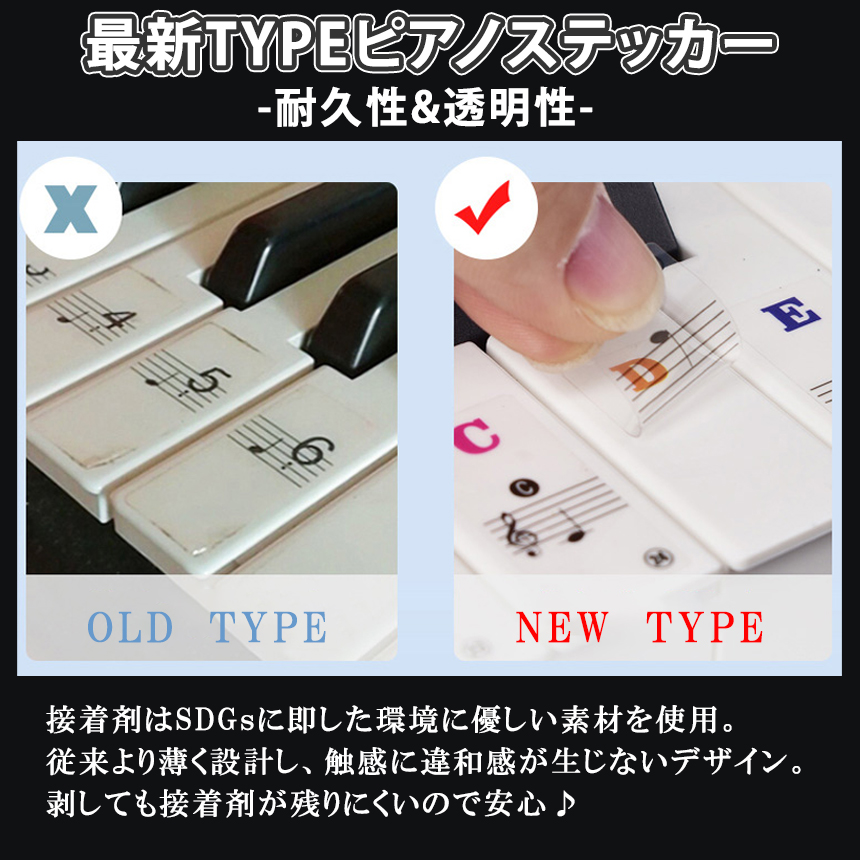 最新TYPEピアノステッカー
-耐久性&透明性-

X

4
5
6

OLD TYPE

E
D
C
C

NEW TYPE

接着剤はSDGsに即した環境に優しい素材を使用。
従来より薄く設計し、触感に違和感が生じないデザイン。
剥しても接着剤が残りにくいので安心♪