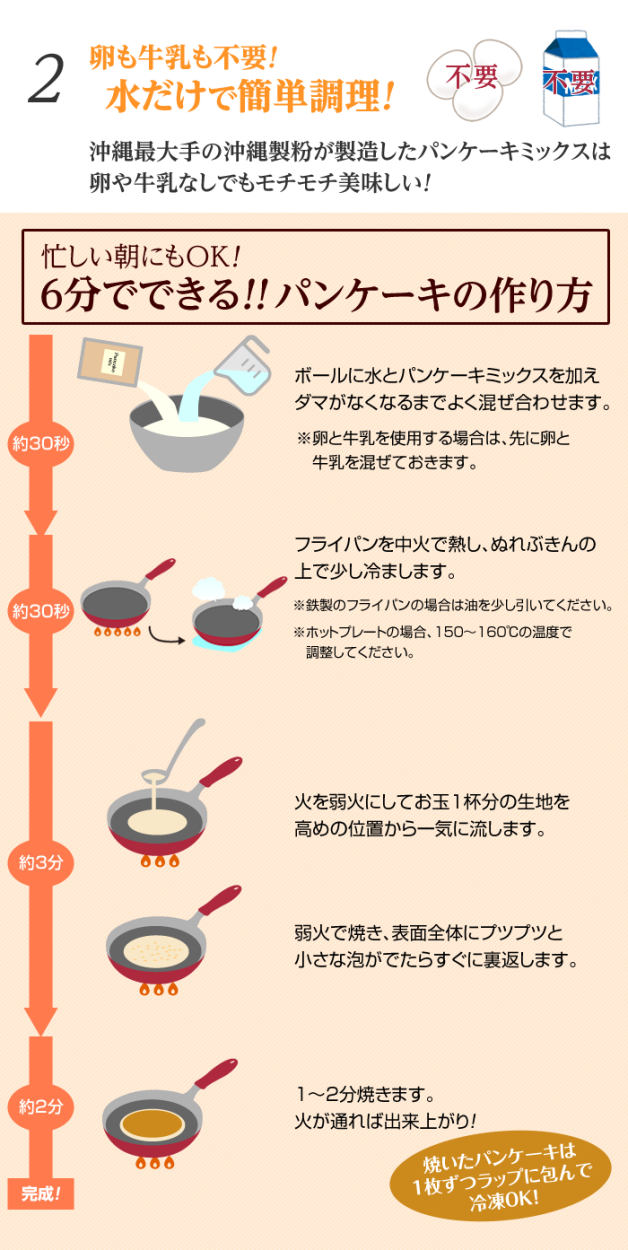 2
卵も牛乳も不要!
水だけで簡単調理!

不要
不要

沖縄最大手の沖縄製粉が製造したパンケーキミックスは卵や牛乳なしでもモチモチ美味しい!

忙しい朝にもOK!
6分でできる!! パンケーキの作り方

約30秒

ボールに水とパンケーキミックスを加えダマがなくなるまでよく混ぜ合わせます。

※卵と牛乳を使用する場合は、先に卵と牛乳を混ぜておきます。

約30秒

フライパンを中火で熱し、ぬれぶきんの上で少し冷まします。

※鉄製のフライパンの場合は油を少し引いてください。

※ホットプレートの場合、150～160℃の温度で調整してください。

約3分

火を弱火にしてお玉1杯分の生地を高めの位置から一気に流します。

弱火で焼き、表面全体にプツプツと小さな泡がでたらすぐに裏返します。

約2分

1～2分焼きます。
火が通れば出来上がり!

完成!

焼いたパンケーキは1枚ずつラップに包んで冷凍OK!