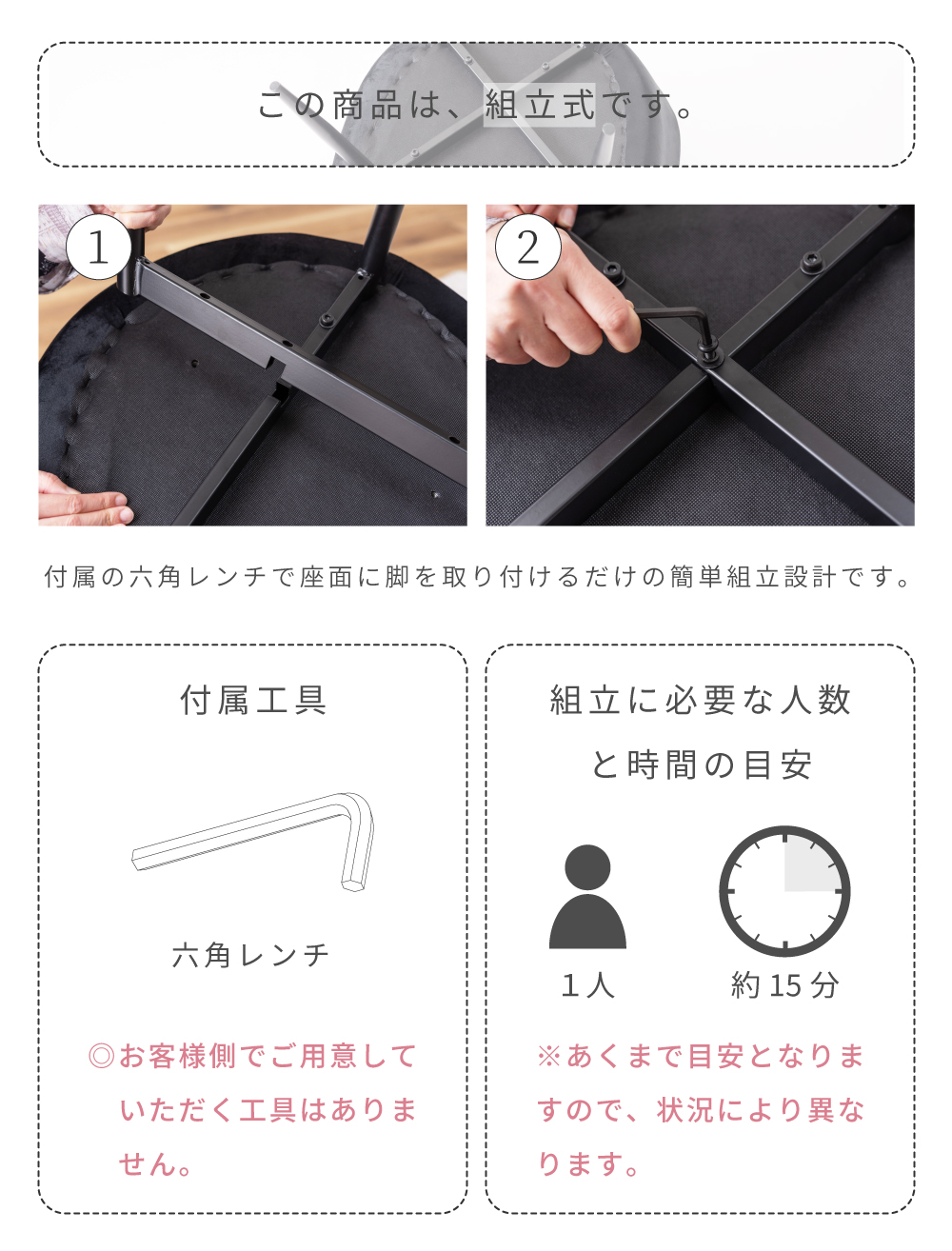 この商品は、組立式です。

1

2

付属の六角レンチで座面に脚を取り付けるだけの簡単組立設計です。

付属工具

六角レンチ

◎お客様側でご用意していただく工具はありません。

組立に必要な人数と時間の目安

1人

約15分

※あくまで目安となりますので、状況により異なります。