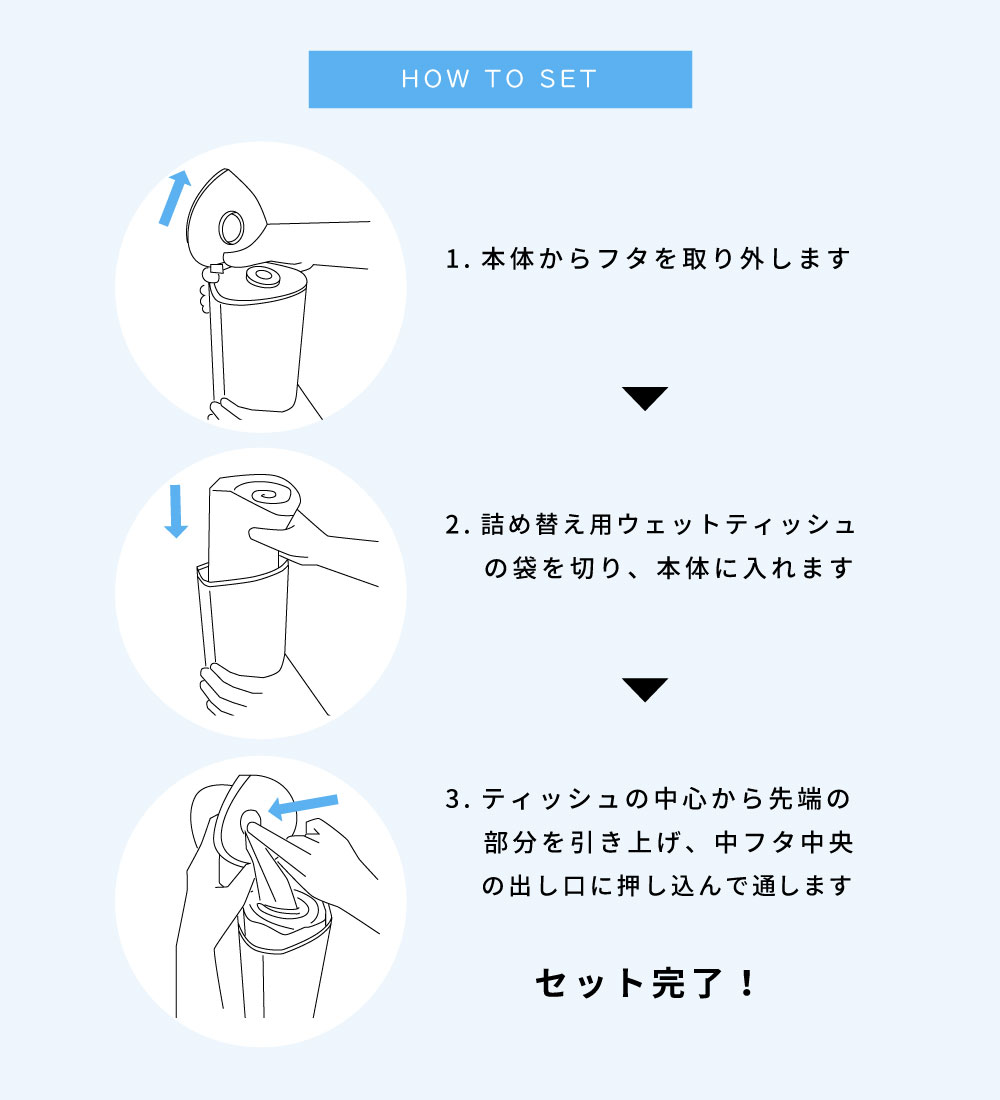 HOW TO SET

1. 本体からフタを取り外します

2. 詰め替え用ウェットティッシュの袋を切り、本体に入れます

3. ティッシュの中心から先端の部分を引き上げ、中フタ中央の出し口に押し込んで通します

セット完了！