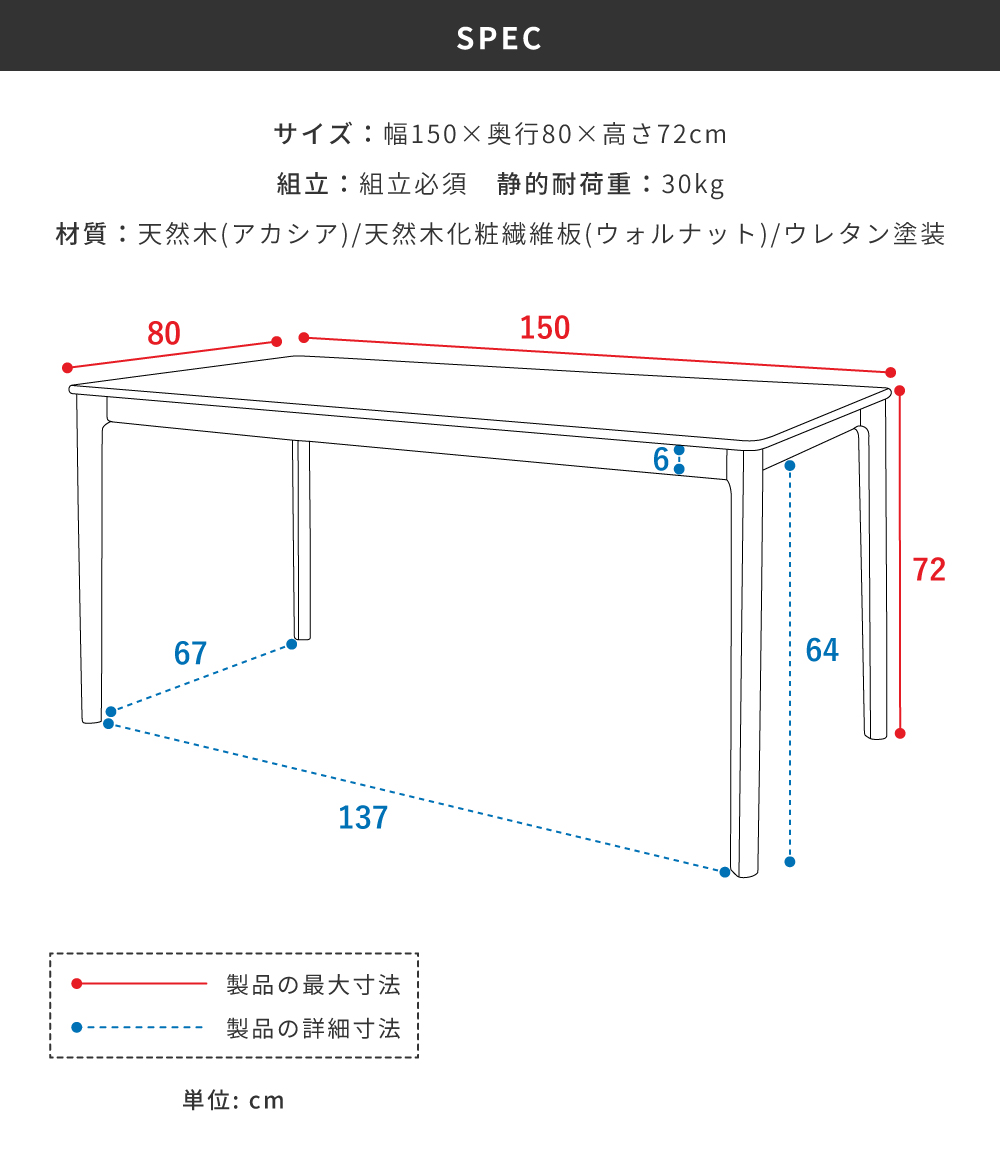 SPEC

サイズ：幅150×奥行80×高さ72cm

組立：組立必須　静的耐荷重：30kg

材質：天然木(アカシア)/天然木化粧繊維板(ウォルナット)/ウレタン塗装

80

150

6

72

67

64

137

製品の最大寸法

製品の詳細寸法

単位: cm