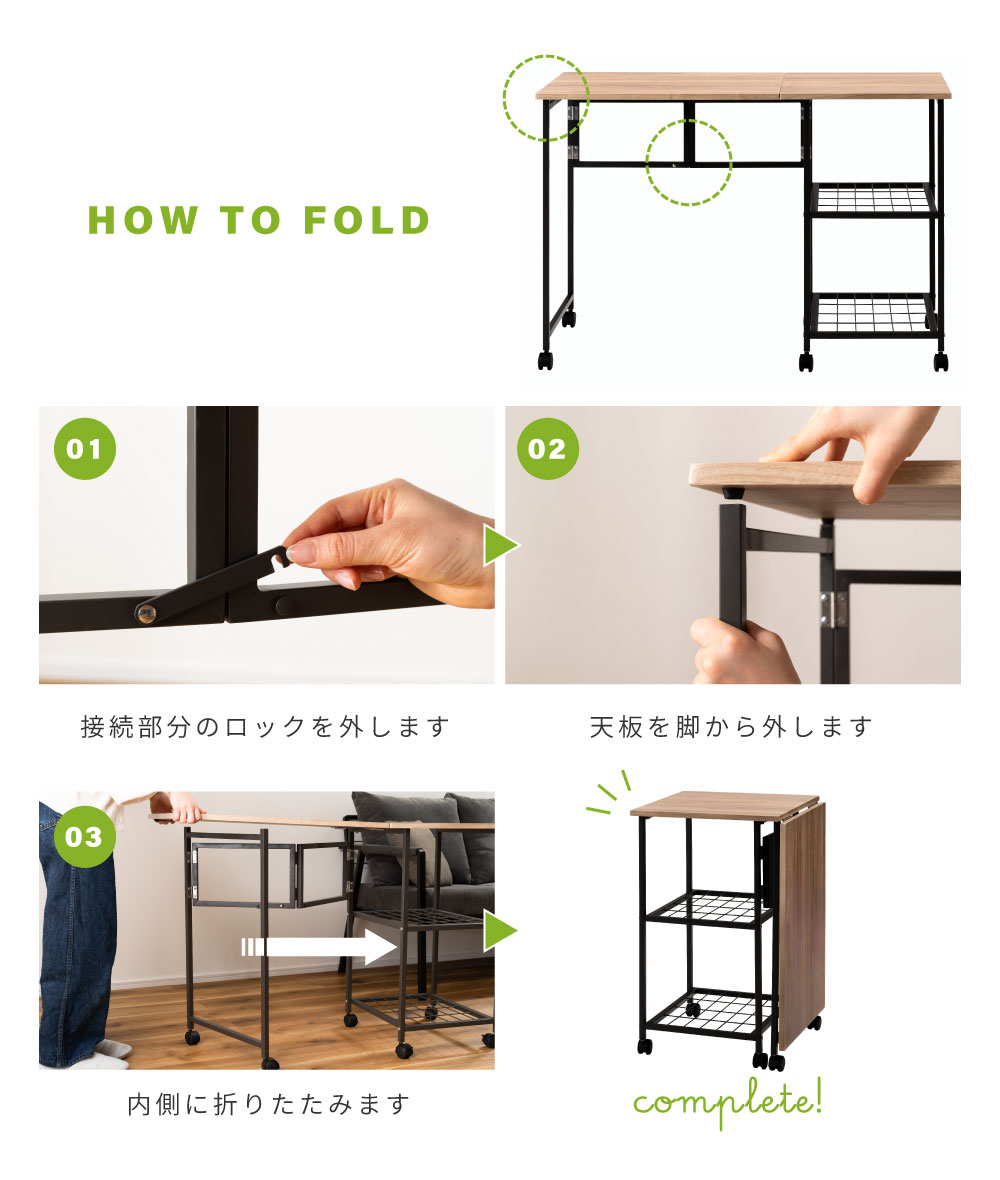 HOW TO FOLD

01

接続部分のロックを外します

02

天板を脚から外します

03

内側に折りたたみます

complete!