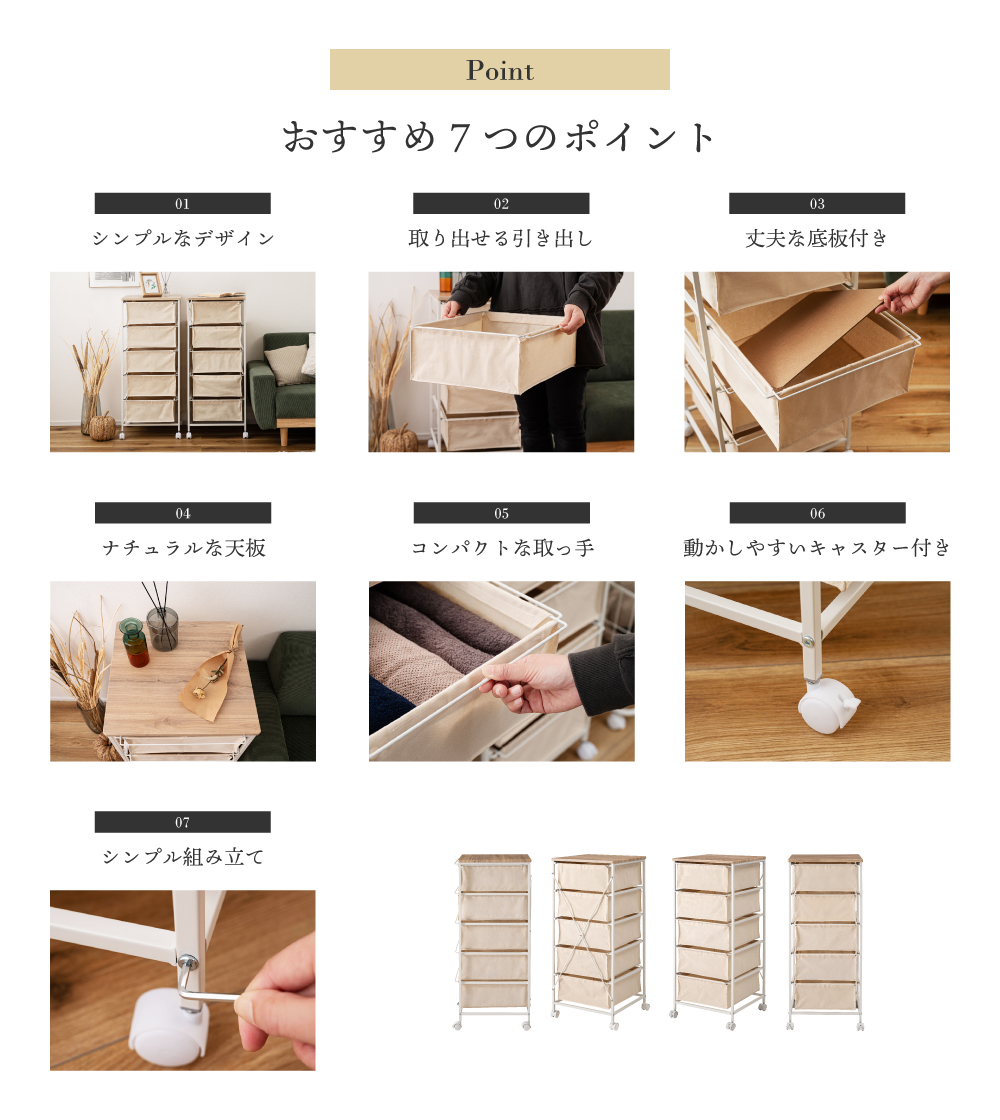 Point

おすすめ７つのポイント

01
シンプルなデザイン

02
取り出せる引き出し

03
丈夫な底板付き

04
ナチュラルな天板

05
コンパクトな取っ手

06
動かしやすいキャスター付き

07
シンプル組み立て