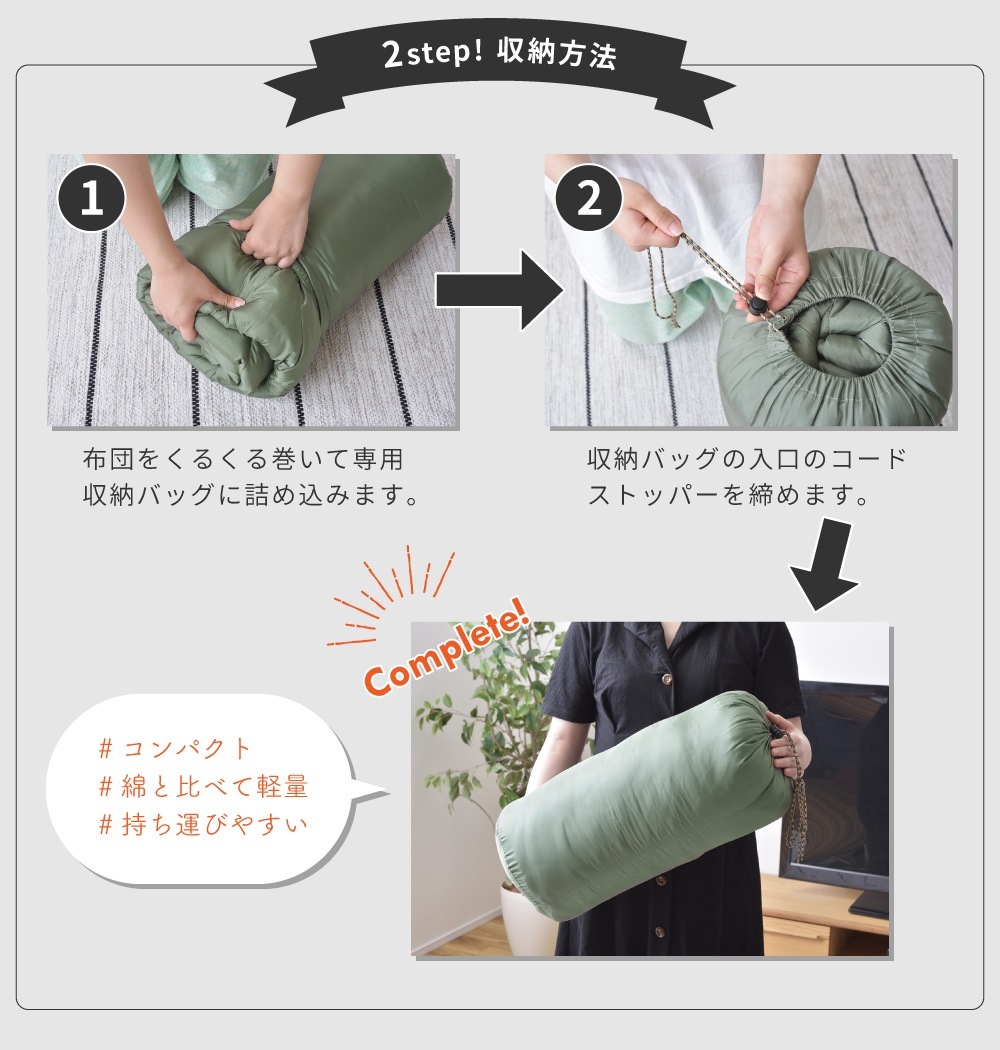 2step! 収納方法

1

布団をくるくる巻いて専用収納バッグに詰め込みます。

2

収納バッグの入口のコードストッパーを締めます。

Complete!

# コンパクト
# 綿と比べて軽量
# 持ち運びやすい