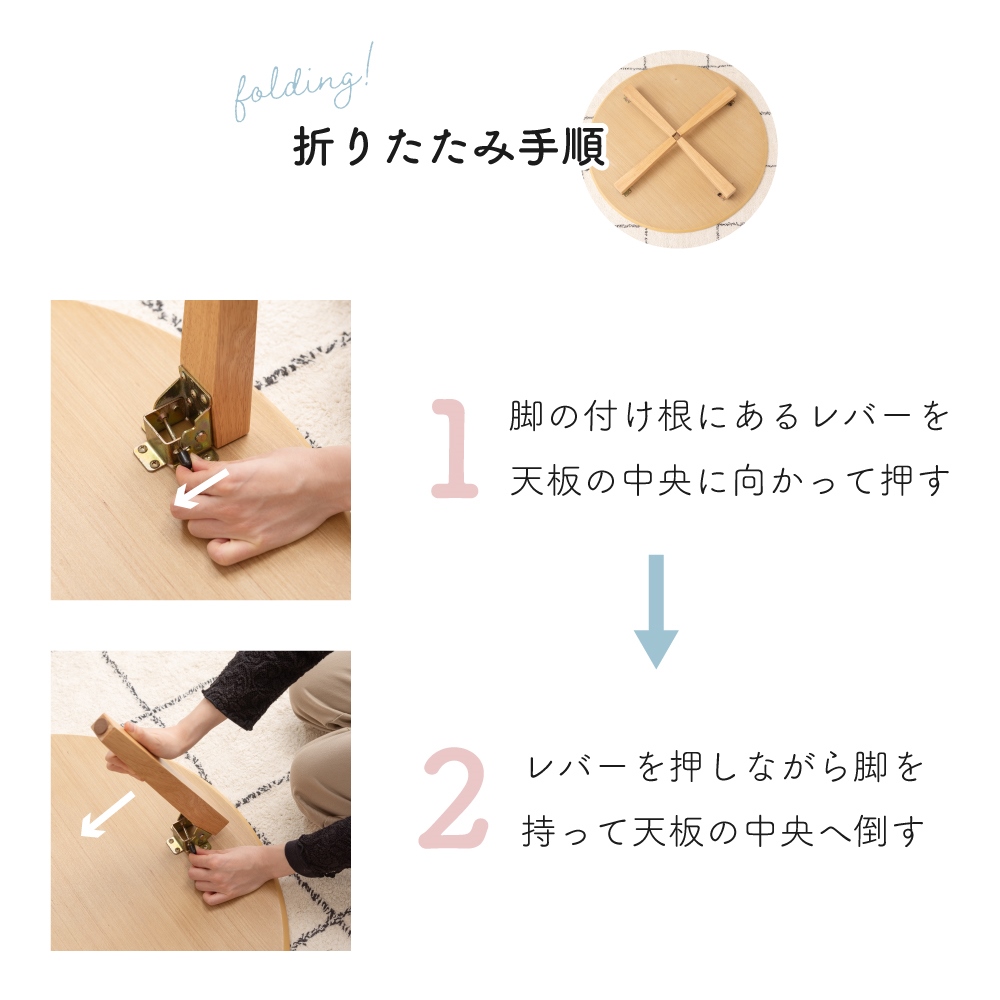 folding!
折りたたみ手順

1 脚の付け根にあるレバーを天板の中央に向かって押す

2 レバーを押しながら脚を持って天板の中央へ倒す