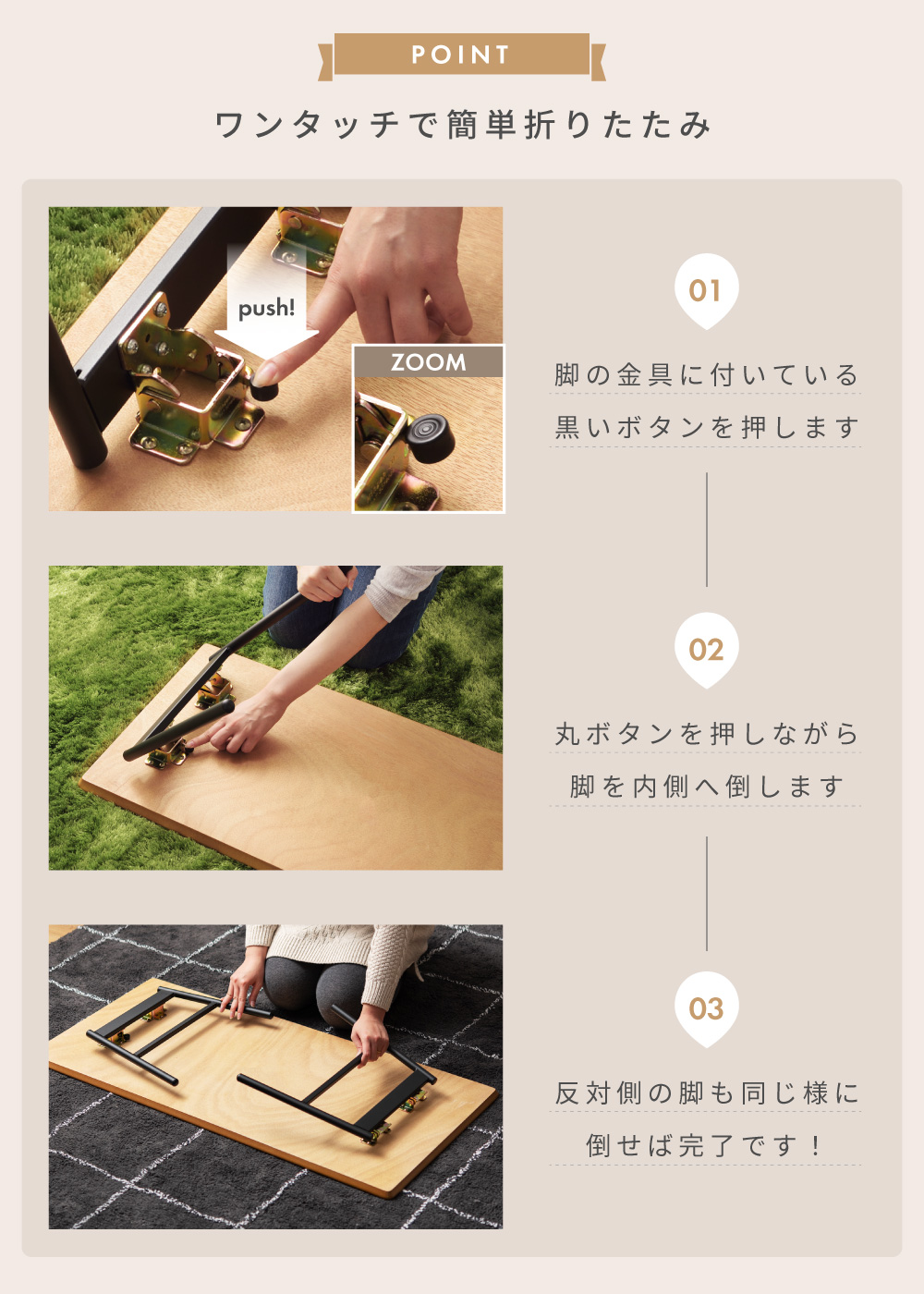 POINT

ワンタッチで簡単折りたたみ

push!

ZOOM

01

脚の金具に付いている
黒いボタンを押します

02

丸ボタンを押しながら
脚を内側へ倒します

03

反対側の脚も同じ様に
倒せば完了です！