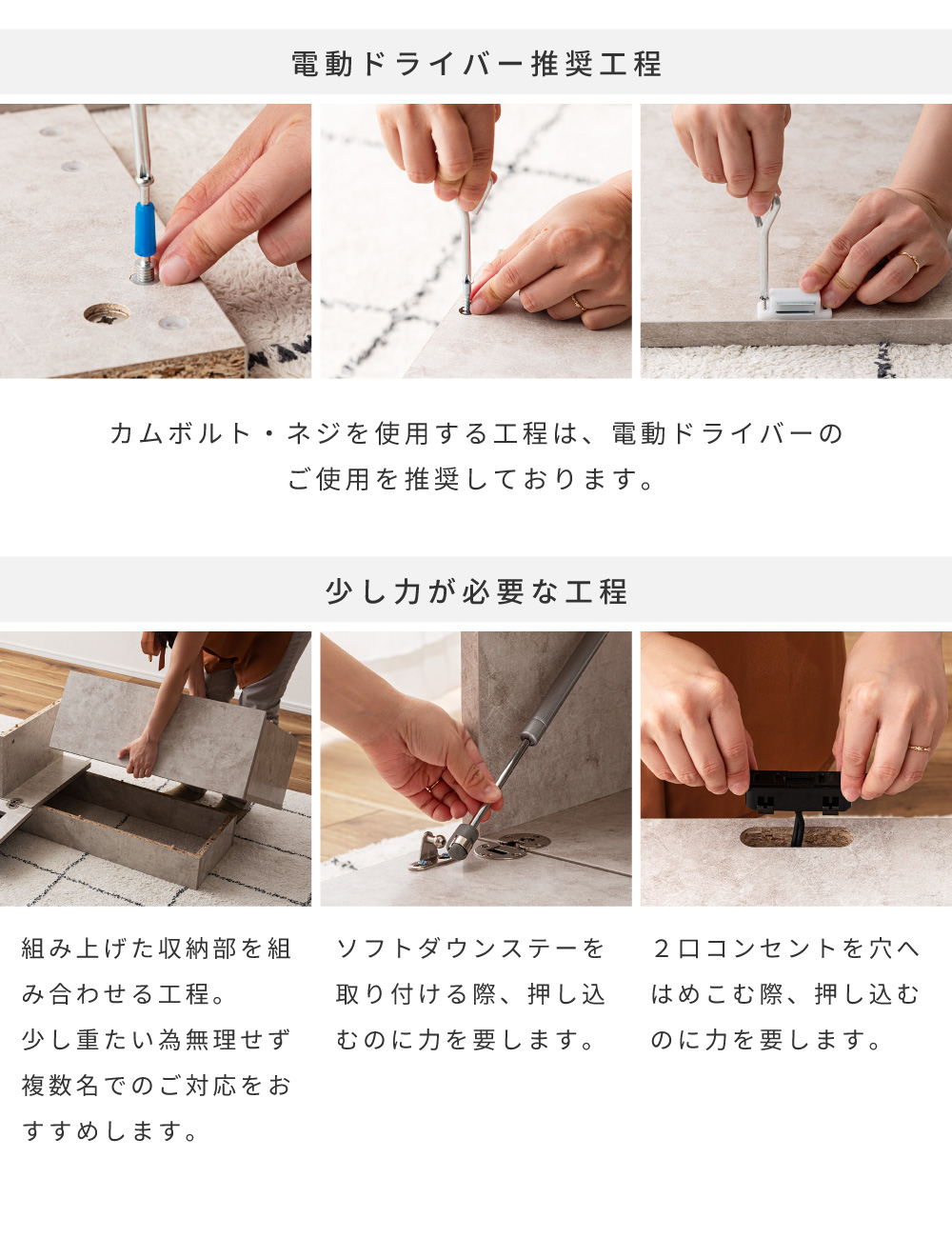 電動ドライバー推奨工程

カムボルト・ネジを使用する工程は、電動ドライバーのご使用を推奨しております。

少し力が必要な工程

組み上げた収納部を組み合わせる工程。
少し重たい為無理せず複数名でのご対応をおすすめします。

ソフトダウンステーを取り付ける際、押し込むのに力を要します。

2口コンセントを穴へはめこむ際、押し込むのに力を要します。