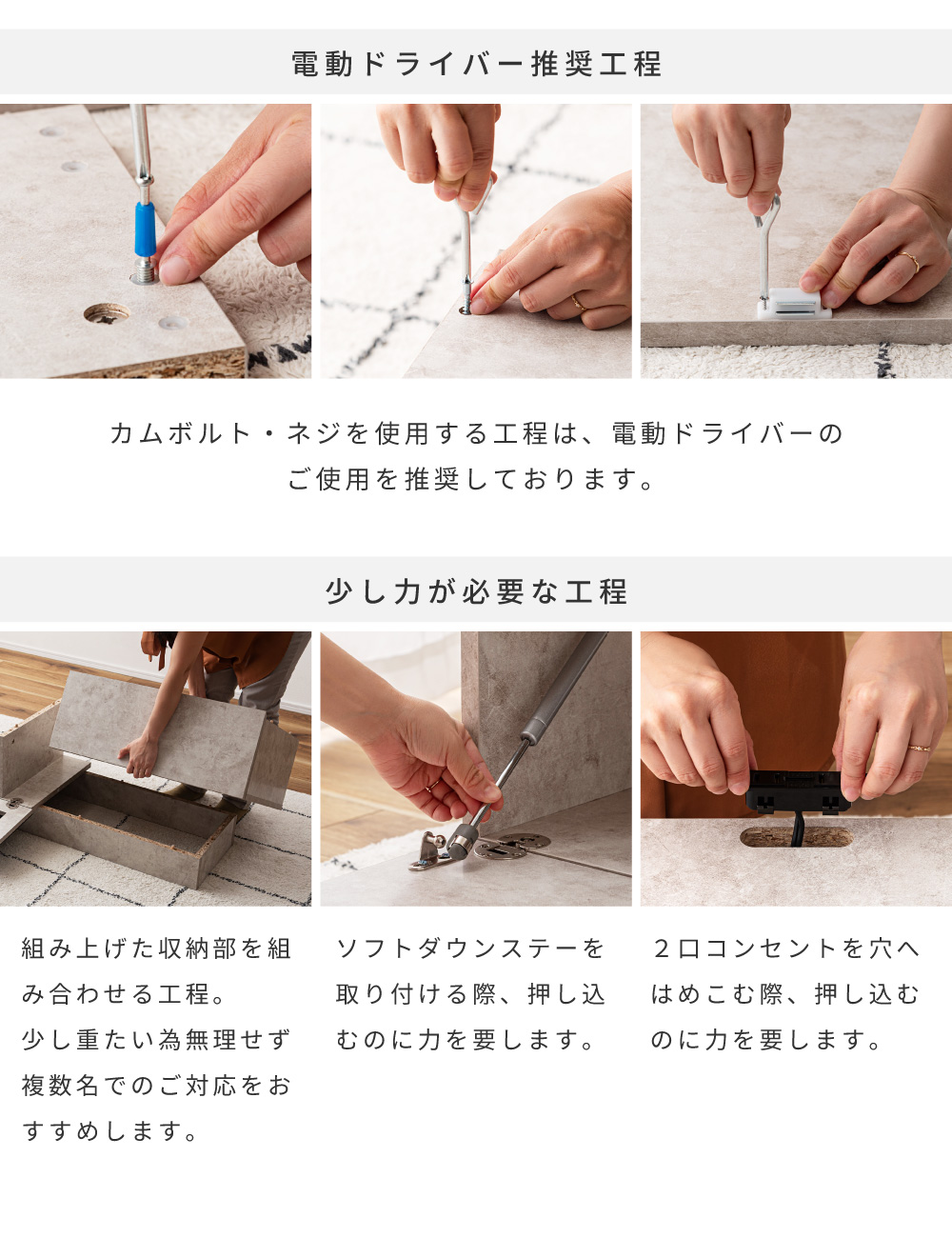 電動ドライバー推奨工程

カムボルト・ネジを使用する工程は、電動ドライバーのご使用を推奨しております。

少し力が必要な工程

組み上げた収納部を組み合わせる工程。
少し重たい為無理せず複数名でのご対応をおすすめします。

ソフトダウンステーを取り付ける際、押し込むのに力を要します。

２口コンセントを穴へはめこむ際、押し込むのに力を要します。