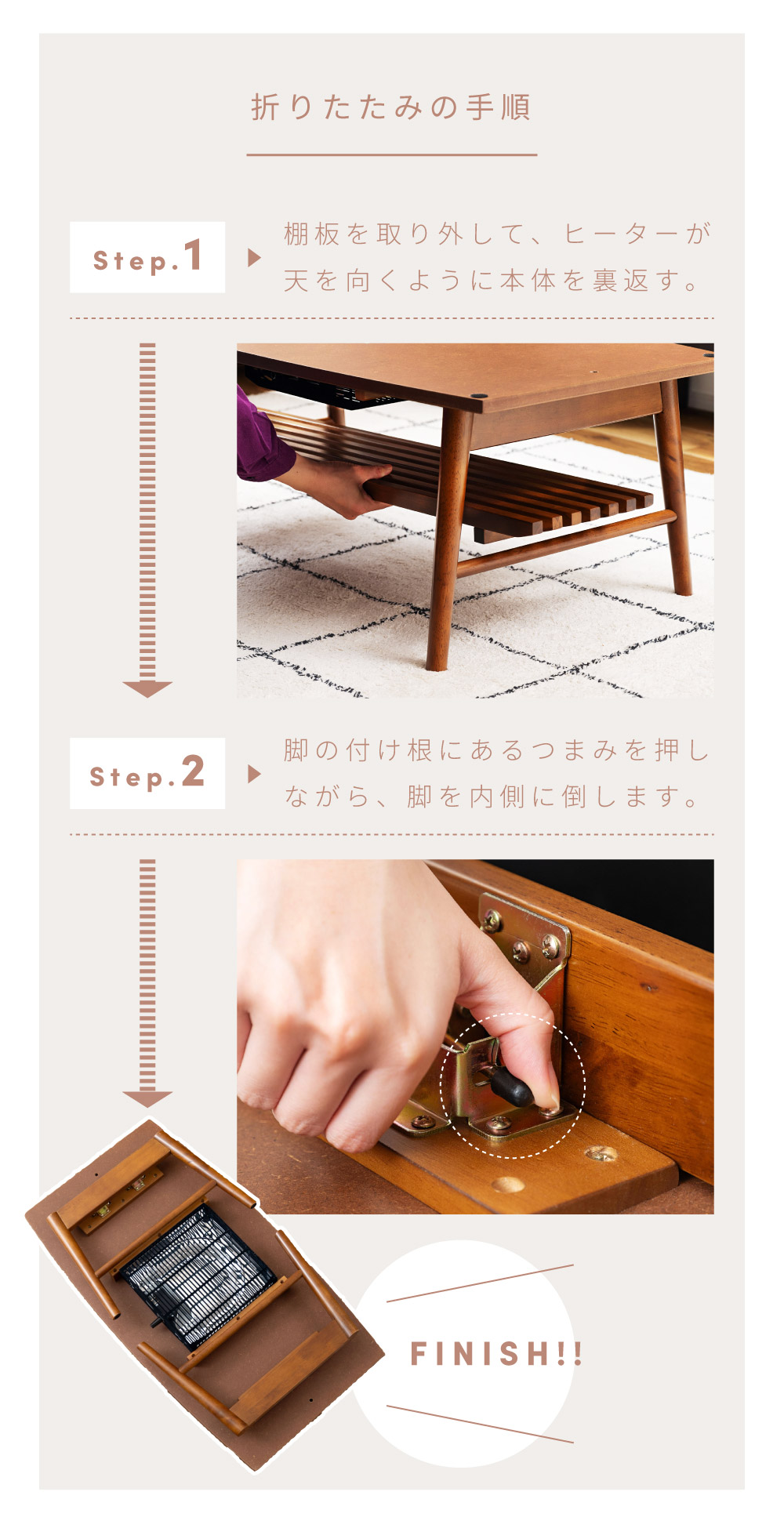 折りたたみの手順

Step.1

棚板を取り外して、ヒーターが天を向くように本体を裏返す。

Step.2

脚の付け根にあるつまみを押しながら、脚を内側に倒します。

FINISH!!