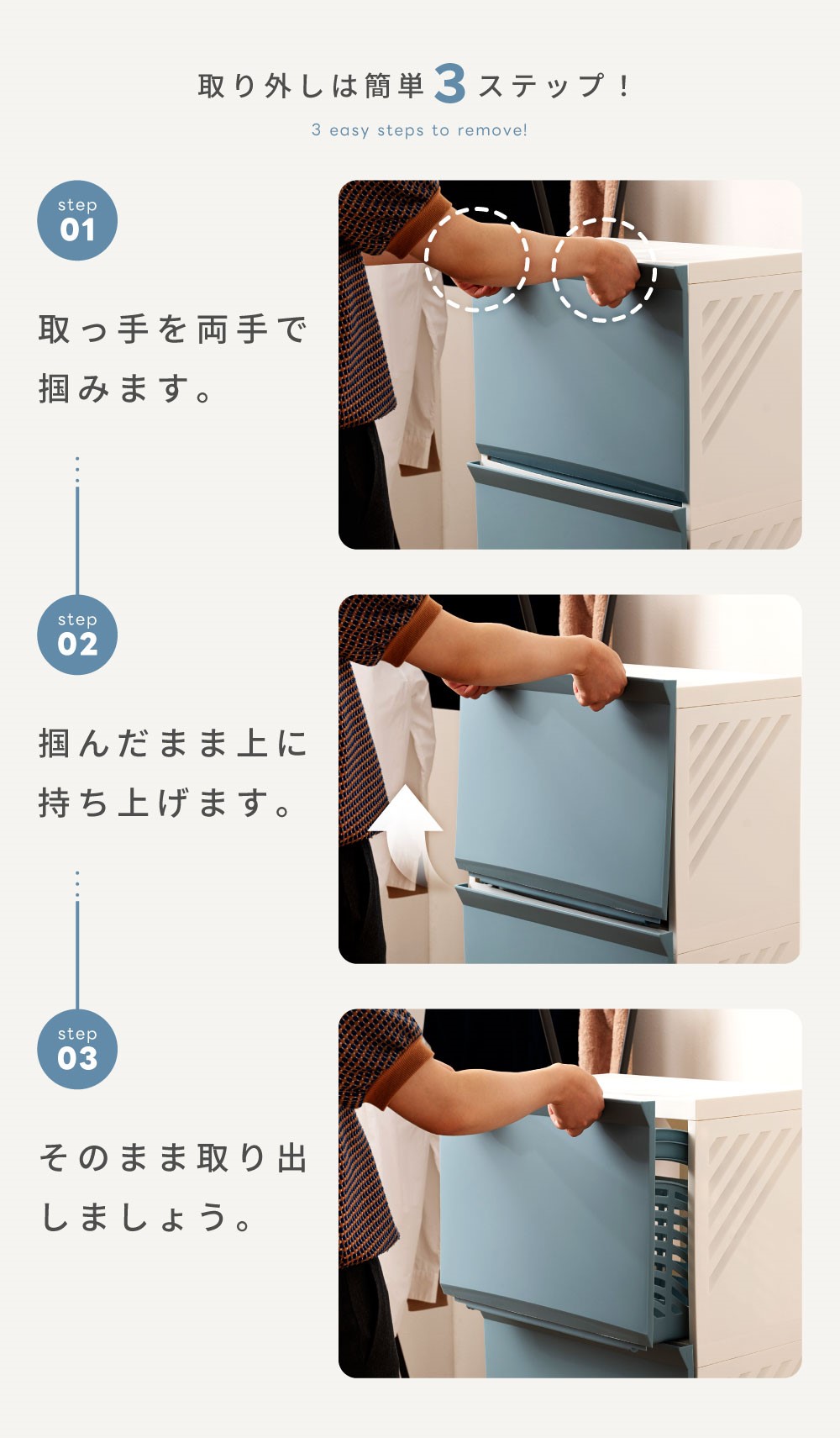 取り外しは簡単3ステップ！

3 easy steps to remove!

step 01

取っ手を両手で掴みます。

step 02

掴んだまま上に持ち上げます。

step 03

そのまま取り出しましょう。