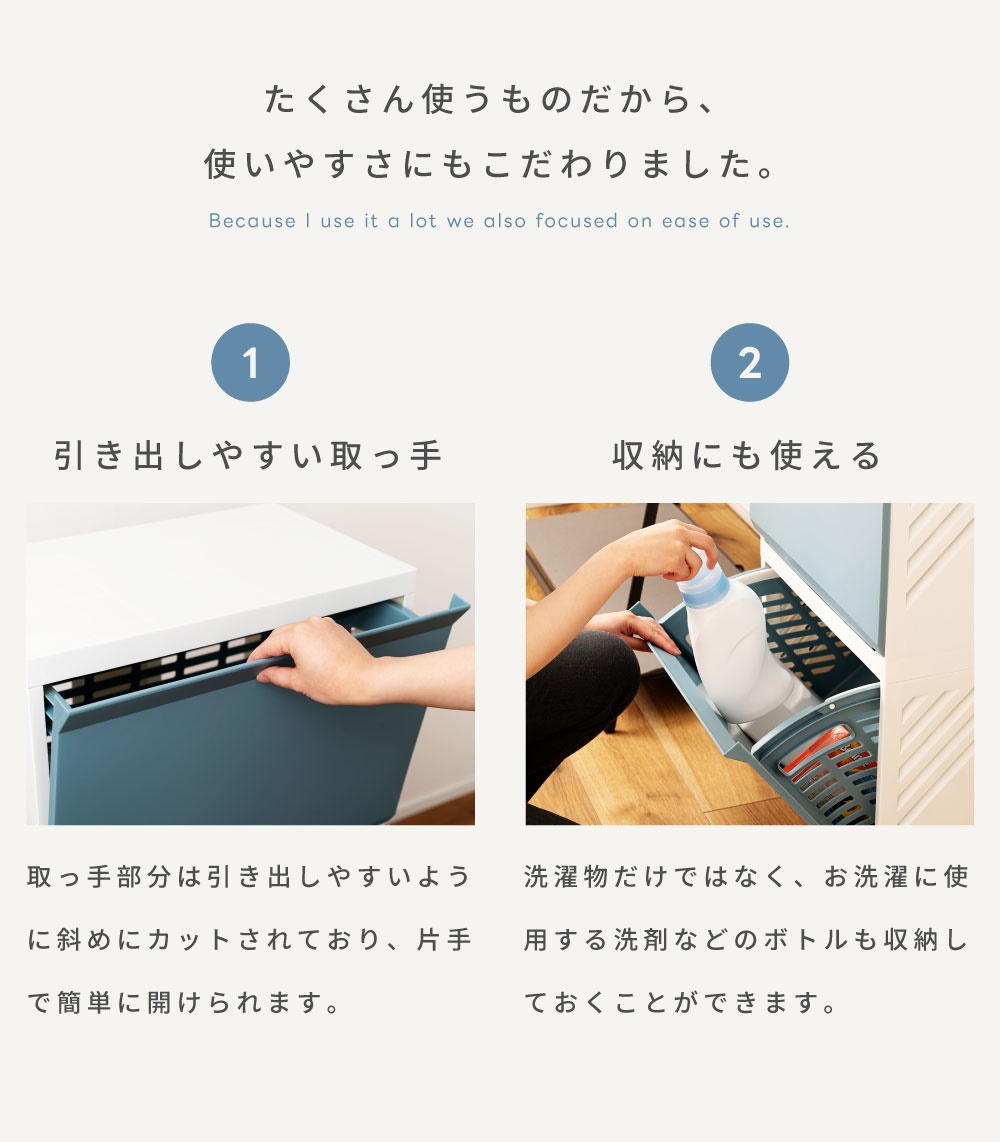 たくさん使うものだから、
使いやすさにもこだわりました。

Because I use it a lot we also focused on ease of use.

1

引き出しやすい取っ手

取っ手部分は引き出しやすいように斜めにカットされており、片手で簡単に開けられます。

2

収納にも使える

洗濯物だけではなく、お洗濯に使用する洗剤などのボトルも収納しておくことができます。