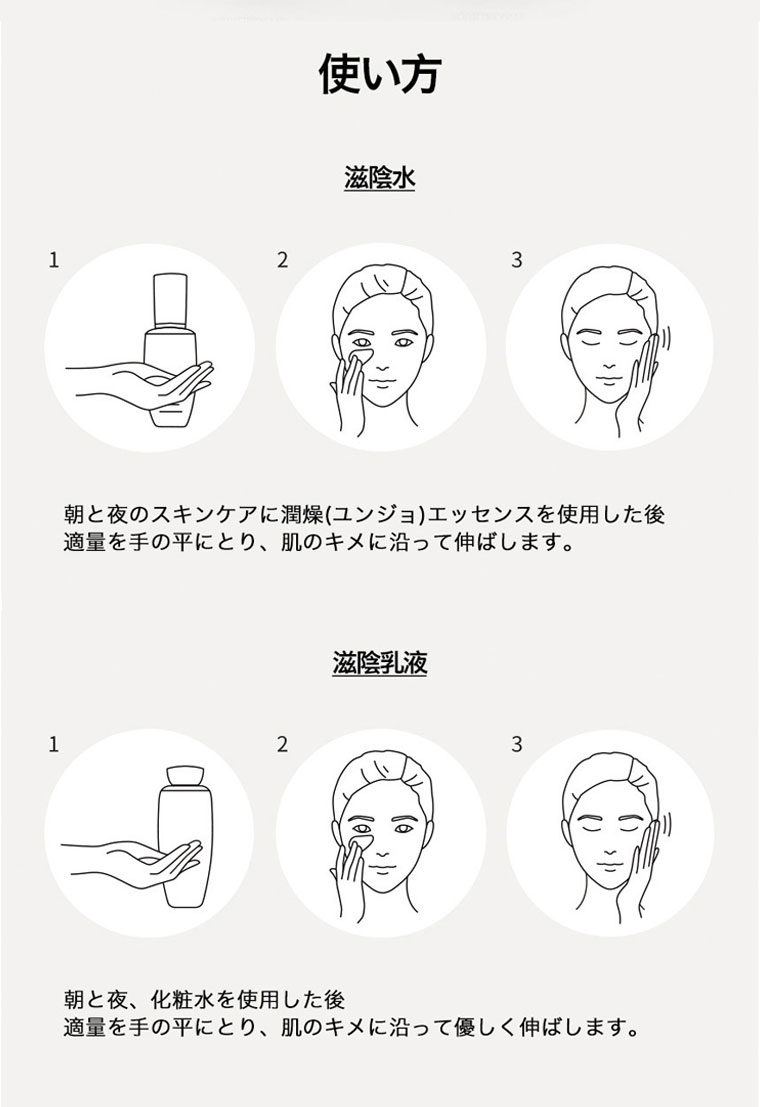 使い方

滋陰水

1

2

3

朝と夜のスキンケアに潤燥(ユンジョ)エッセンスを使用した後
適量を手の平にとり、肌のキメに沿って伸ばします。

滋陰乳液

1

2

3

朝と夜、化粧水を使用した後
適量を手の平にとり、肌のキメに沿って優しく伸ばします。