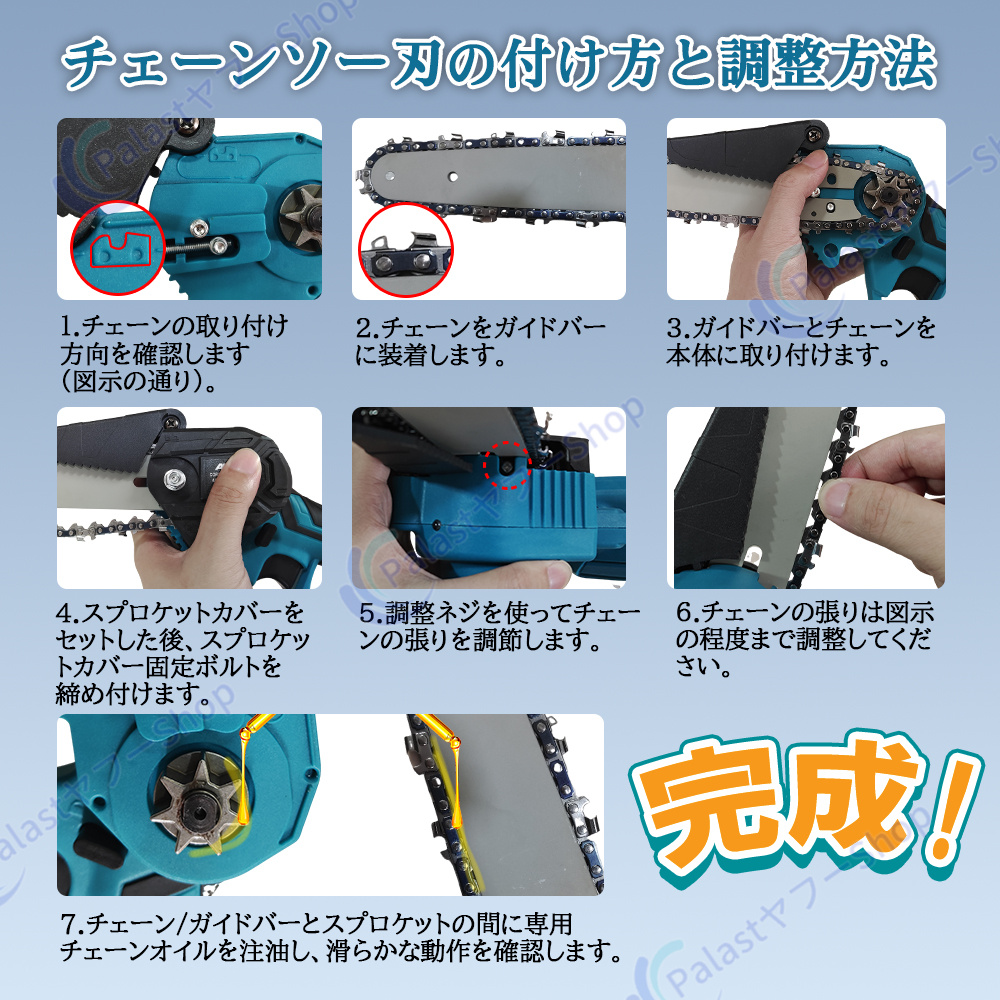 チェーンソー刃の付け方と調整方法

1.チェーンの取り付け方向を確認します（図示の通り）。

2.チェーンをガイドバーに装着します。

3.ガイドバーとチェーンを本体に取り付けます。

4.スプロケットカバーをセットした後、スプロケットカバー固定ボルトを締め付けます。

5.調整ネジを使ってチェーンの張りを調節します。

6.チェーンの張りは図示の程度まで調整してください。

完成！

7.チェーン/ガイドバーとスプロケットの間に専用チェーンオイルを注油し、滑らかな動作を確認します。

Palastヤフーshop