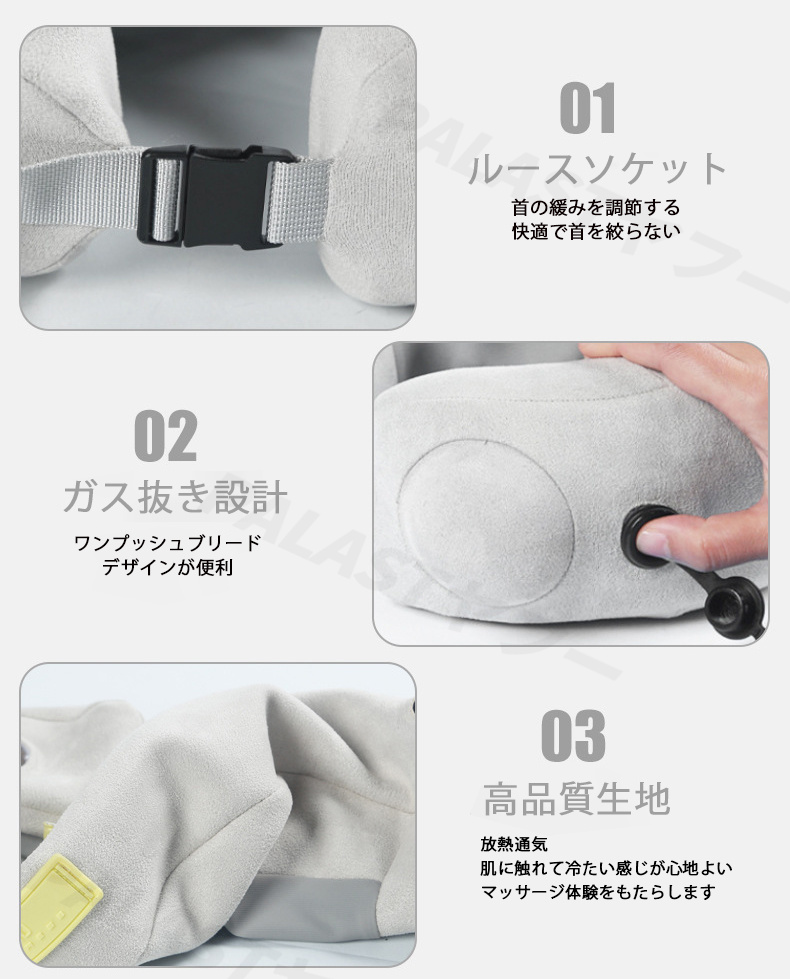 01
ルースソケット
首の緩みを調節する
快適で首を絞らない

02
ガス抜き設計
ワンプッシュブリード
デザインが便利

03
高品質生地
放熱通気
肌に触れて冷たい感じが心地よい
マッサージ体験をもたらします