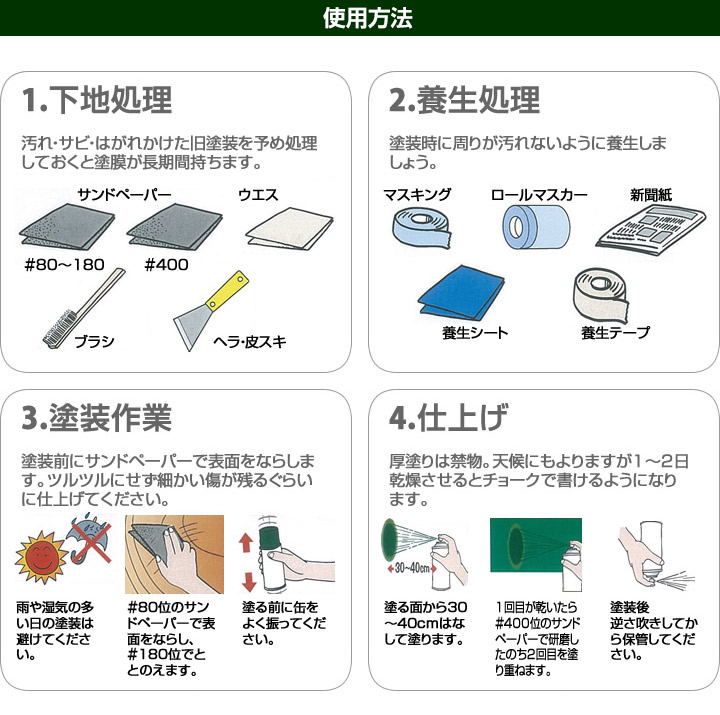 使用方法

1.下地処理

汚れ・サビ・はがれかけた旧塗装を予め処理しておくと塗膜が長期間持ちます。

サンドペーパー

ウエス

#80～180

#400

ブラシ

ヘラ・皮スキ

2.養生処理

塗装時に周りが汚れないように養生しましょう。

マスキング

ロールマスカー

新聞紙

養生シート

養生テープ

3.塗装作業

塗装前にサンドペーパーで表面をならします。ツルツルにせず細かい傷が残るぐらいに仕上げてください。

雨や湿気の多い日の塗装は避けてください。

#80位のサンドペーパーで表面をならし、#180位でととのえます。

塗る前に缶をよく振ってください。

4.仕上げ

厚塗りは禁物。天候にもよりますが1～2日乾燥させるとチョークで書けるようになります。

30～40cm

塗る面から30～40cmはなして塗ります。

1回目が乾いたら#400位のサンドペーパーで研磨したのち2回目を塗り重ねます。

塗装後逆さ吹きしてから保管してください。