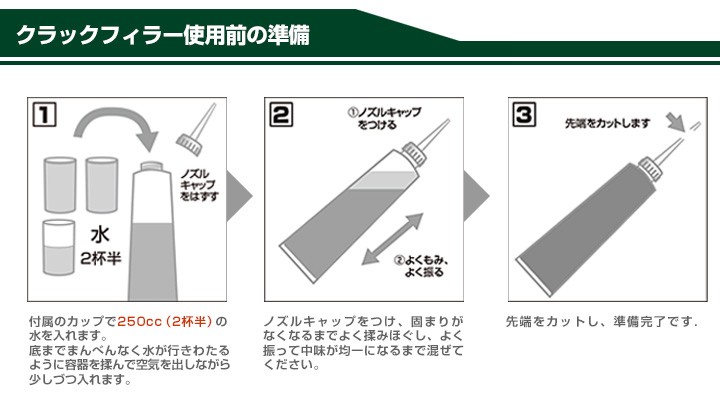 クラックフィラー使用前の準備

1

ノズルキャップをはずす

水
2杯半

付属のカップで250cc（2杯半）の水を入れます。
底までまんべんなく水が行きわたるように容器を揉んで空気を出しながら少しづつ入れます。

2

①ノズルキャップをつける

②よくもみ、よく振る

ノズルキャップをつけ、固まりがなくなるまでよく揉みほぐし、よく振って中味が均一になるまで混ぜてください。

3

先端をカットします

先端をカットし、準備完了です.