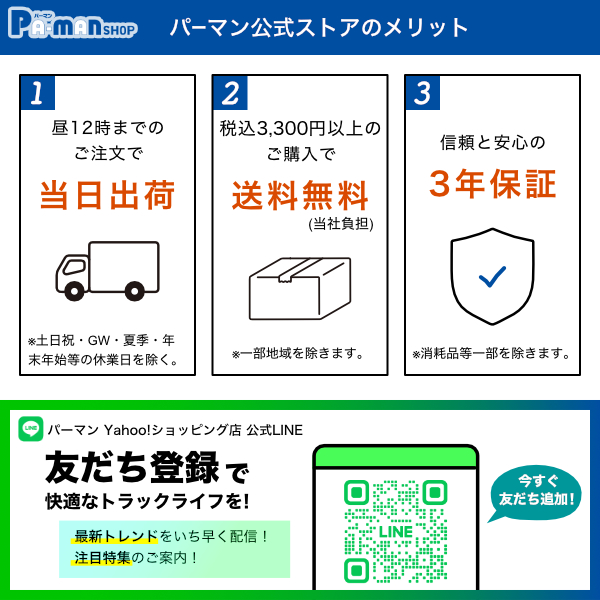 パーマン PA-MAN SHOP パーマン公式ストアのメリット

1
昼12時までのご注文で
当日出荷
※土日祝・GW・夏季・年末年始等の休業日を除く。

2
税込3,300円以上のご購入で
送料無料
(当社負担)
※一部地域を除きます。

3
信頼と安心の
3年保証
※消耗品等一部を除きます。

LINE パーマン Yahoo!ショッピング店 公式LINE
友だち登録で
快適なトラックライフを!
最新トレンドをいち早く配信!
注目特集のご案内!
LINE
今すぐ友だち追加!