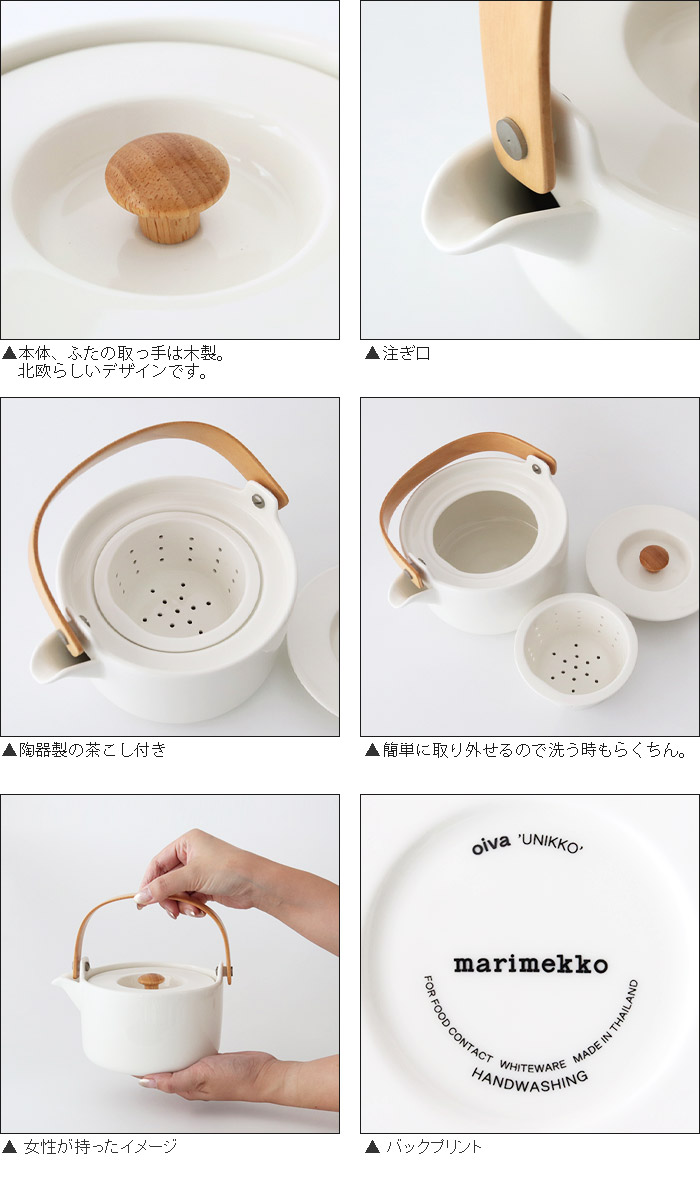 ▲本体、ふたの取っ手は木製。
北欧らしいデザインです。

▲注ぎ口

▲陶器製の茶こし付き

▲簡単に取り外せるので洗う時もらくちん。

▲ 女性が持ったイメージ

oiva 'UNIKKO'

marimekko

FOR FOOD CONTACT WHITEWARE MADE IN THAILAND
HANDWASHING

▲ バックプリント